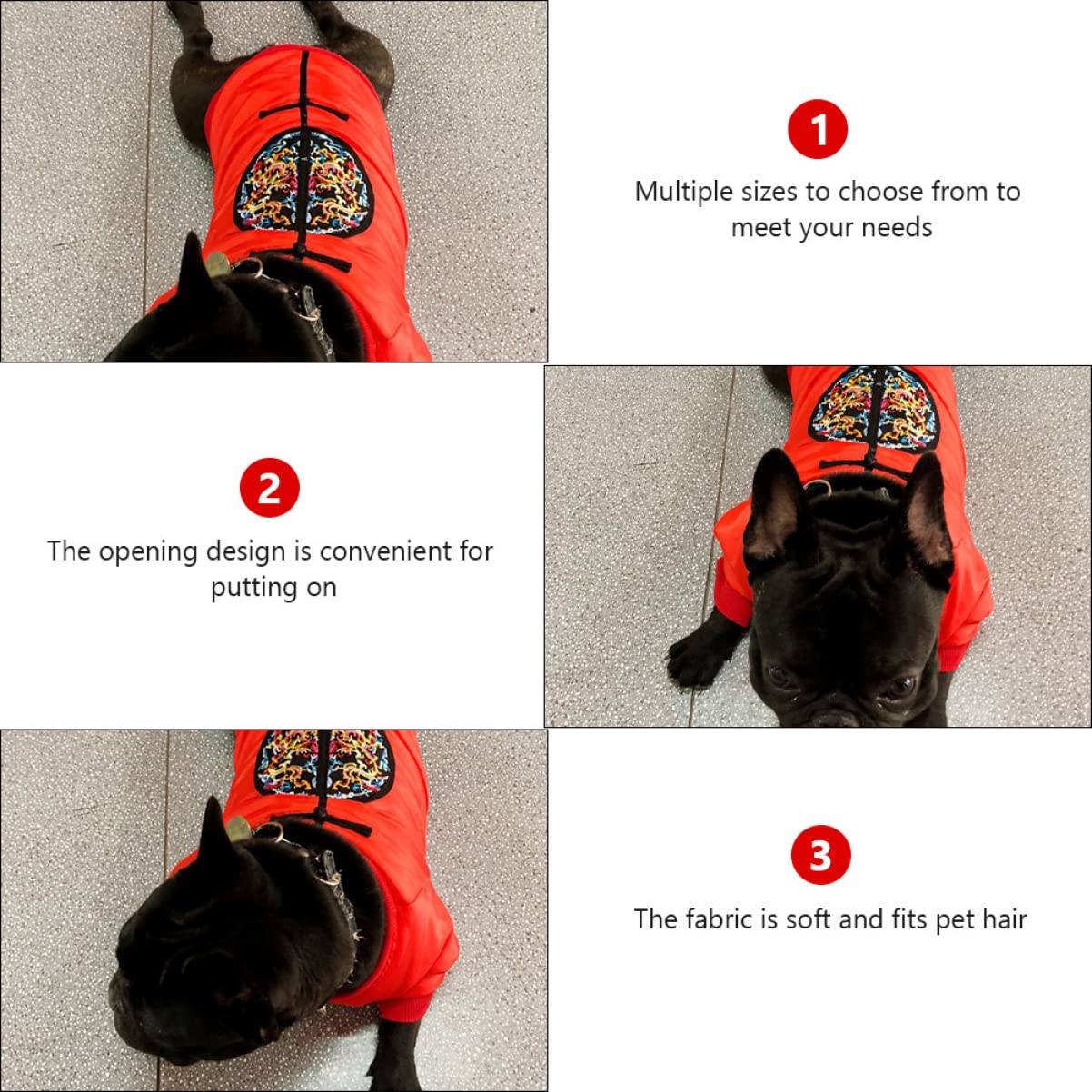 1

Multiple sizes to choose from to meet your needs

2

The opening design is convenient for putting on

3

The fabric is soft and fits pet hair