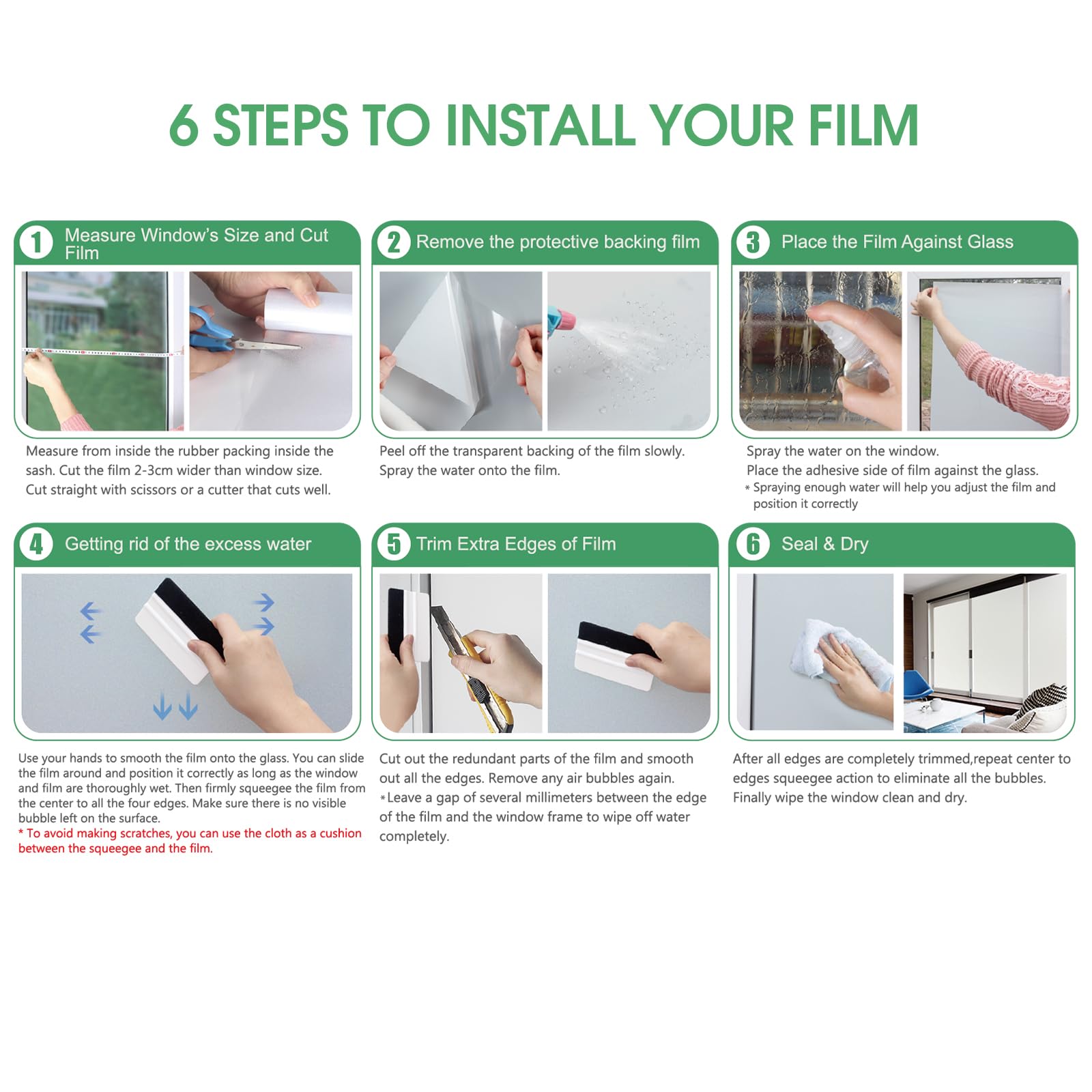 6 STEPS TO INSTALL YOUR FILM

1 Measure Window's Size and Cut Film

Measure from inside the rubber packing inside the sash. Cut the film 2-3cm wider than window size. Cut straight with scissors or a cutter that cuts well.

2 Remove the protective backing film

Peel off the transparent backing of the film slowly. Spray the water onto the film.

3 Place the Film Against Glass

Spray the water on the window.
Place the adhesive side of film against the glass.
* Spraying enough water will help you adjust the film and position it correctly

4 Getting rid of the excess water

Use your hands to smooth the film onto the glass. You can slide the film around and position it correctly as long as the window and film are thoroughly wet. Then firmly squeegee the film from the center to all the four edges. Make sure there is no visible bubble left on the surface.
* To avoid making scratches, you can use the cloth as a cushion between the squeegee and the film.

5 Trim Extra Edges of Film

Cut out the redundant parts of the film and smooth out all the edges. Remove any air bubbles again.
*Leave a gap of several millimeters between the edge of the film and the window frame to wipe off water completely.

6 Seal & Dry

After all edges are completely trimmed,repeat center to edges squeegee action to eliminate all the bubbles. Finally wipe the window clean and dry.