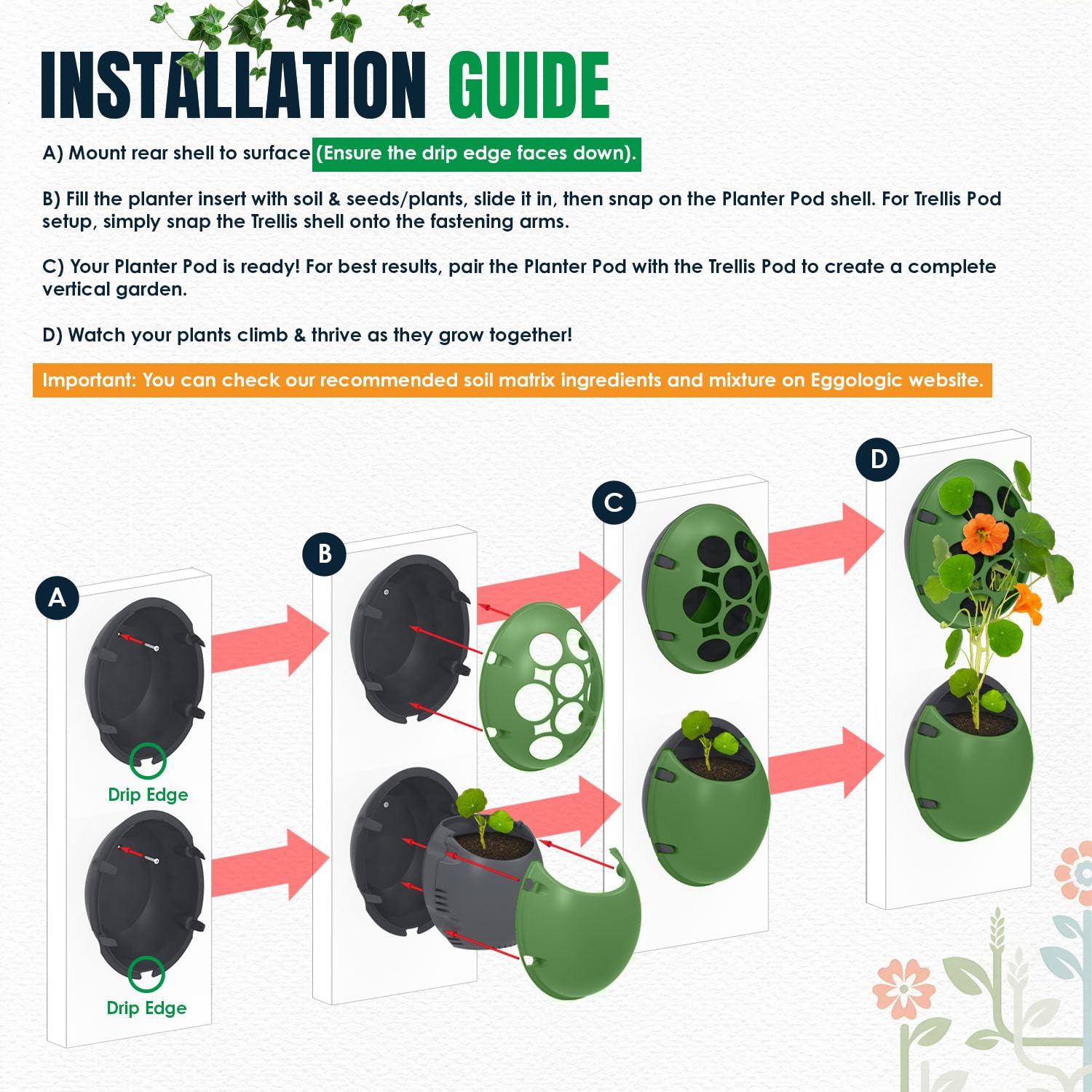 INSTALLATION GUIDE

A) Mount rear shell to surface (Ensure the drip edge faces down).

B) Fill the planter insert with soil & seeds/plants, slide it in, then snap on the Planter Pod shell. For Trellis Pod setup, simply snap the Trellis shell onto the fastening arms.

C) Your Planter Pod is ready! For best results, pair the Planter Pod with the Trellis Pod to create a complete vertical garden.

D) Watch your plants climb & thrive as they grow together!

Important: You can check our recommended soil matrix ingredients and mixture on Eggologic website.

A

Drip Edge

Drip Edge

B

C

D