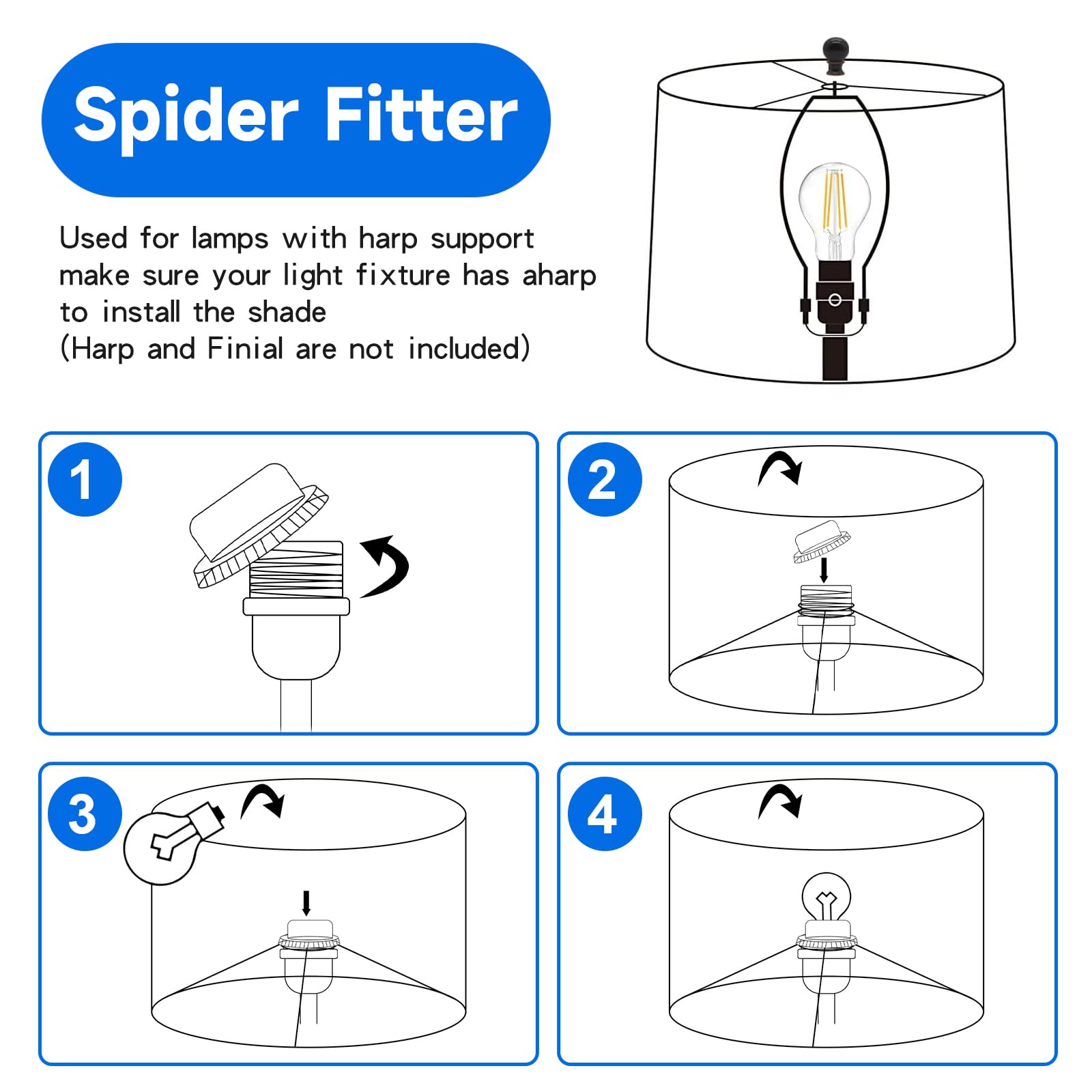 Spider Fitter

Used for lamps with harp support make sure your light fixture has aharp to install the shade
(Harp and Finial are not included)

1

2

3

4