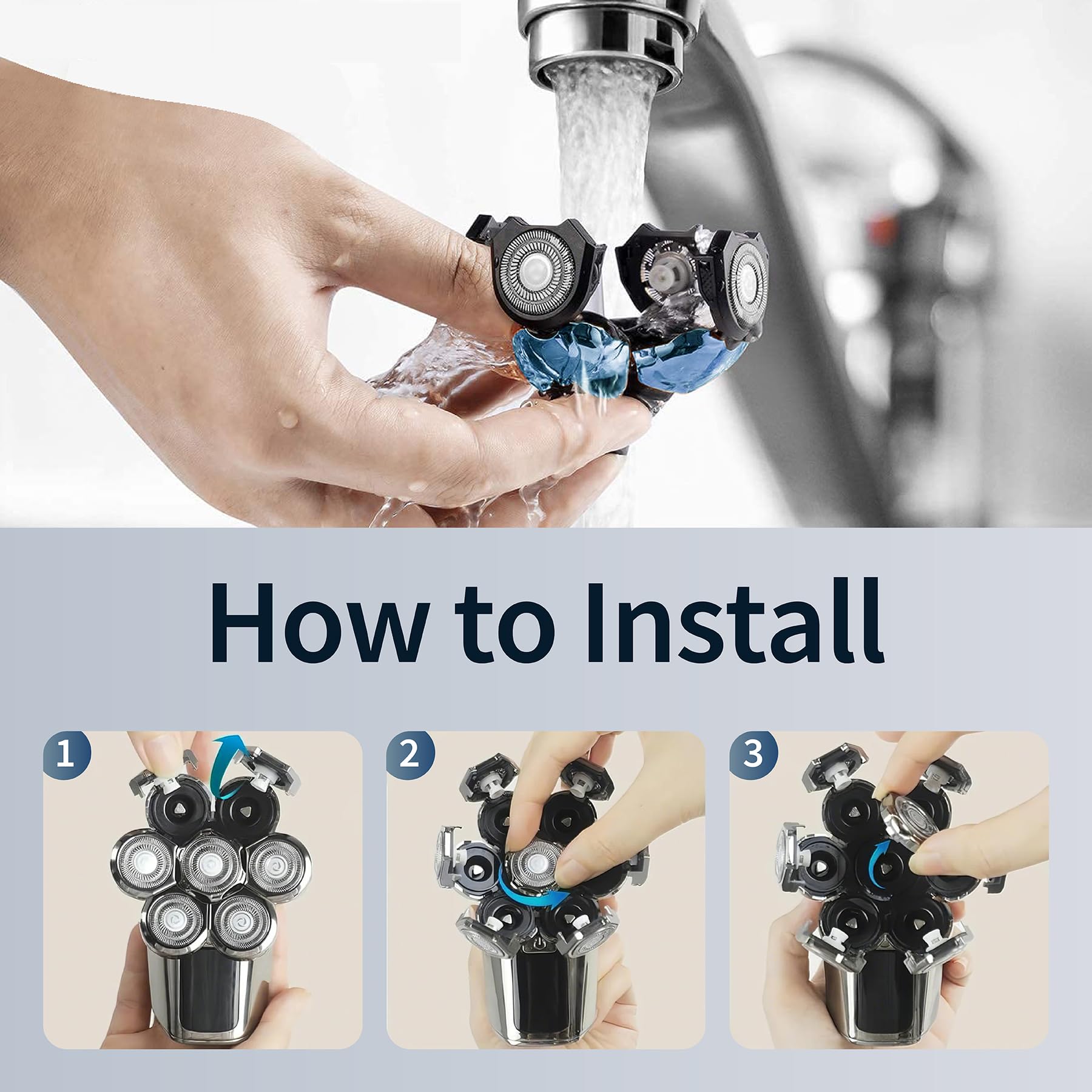 How to Install

1

2

3