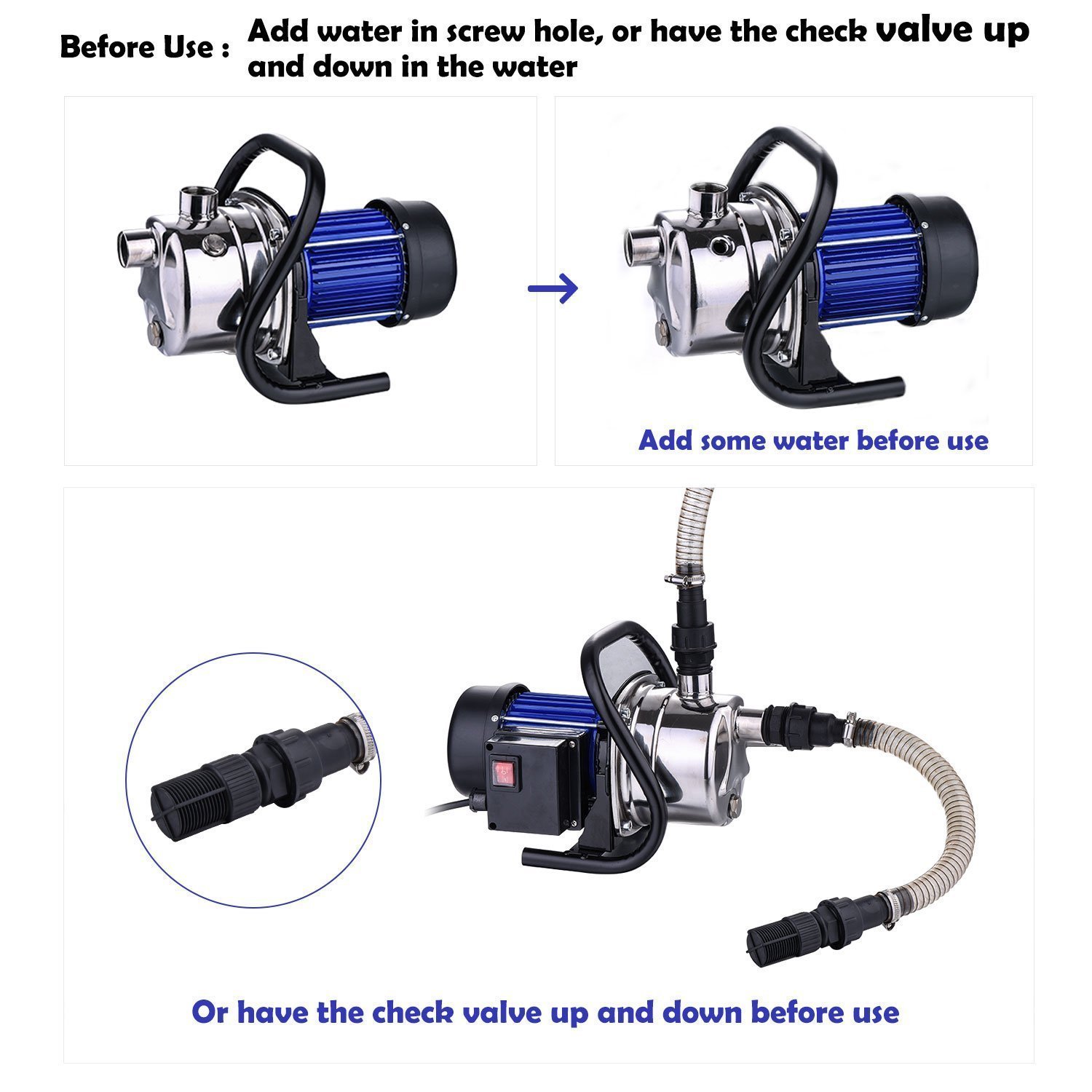 Before Use : Add water in screw hole, or have the check valve up and down in the water

Add some water before use

Or have the check valve up and down before use