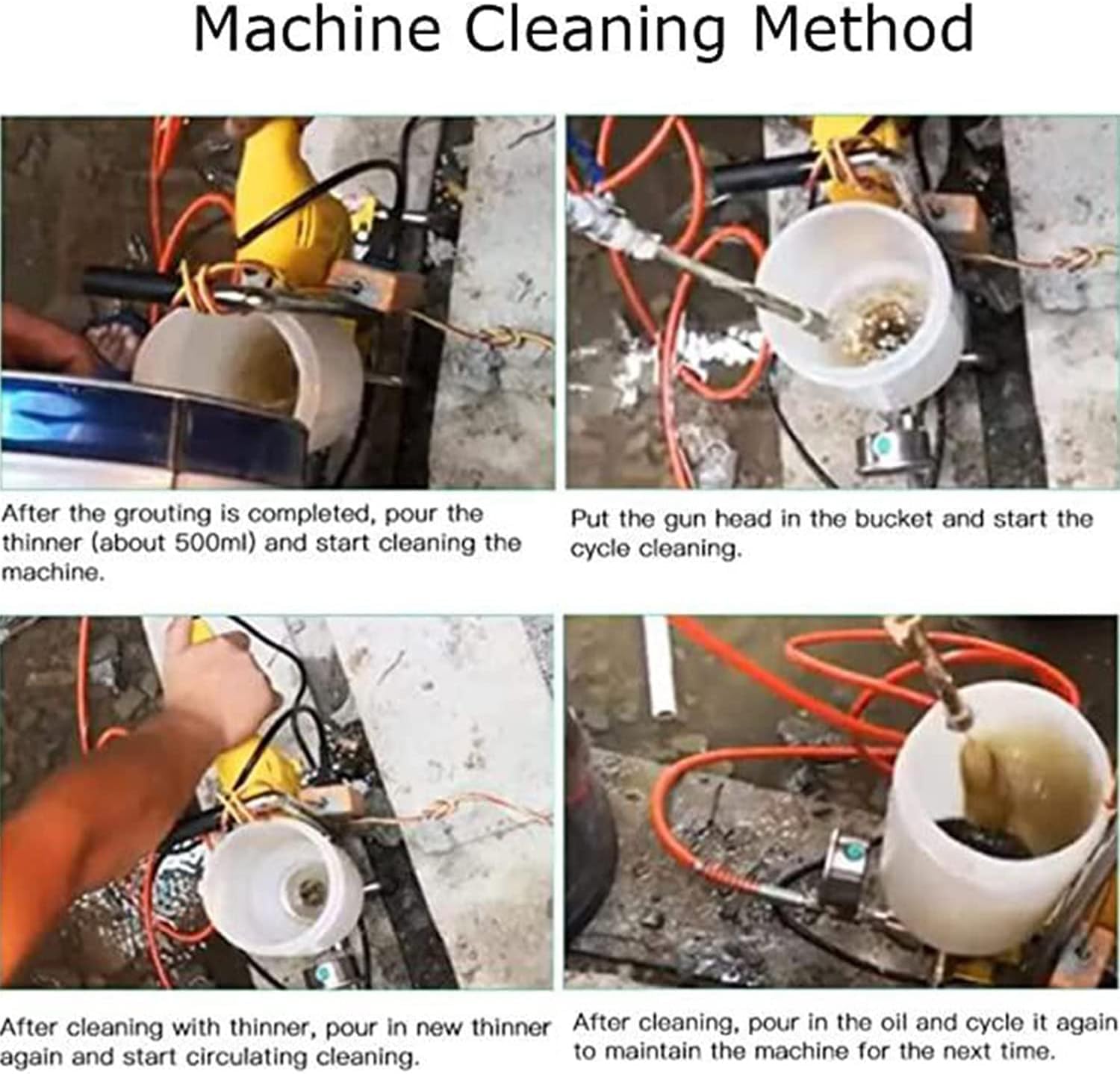 Machine Cleaning Method

After the grouting is completed, pour the thinner (about 500ml) and start cleaning the machine.

Put the gun head in the bucket and start the cycle cleaning.

After cleaning with thinner, pour in new thinner again and start circulating cleaning.

After cleaning, pour in the oil and cycle it again to maintain the machine for the next time.