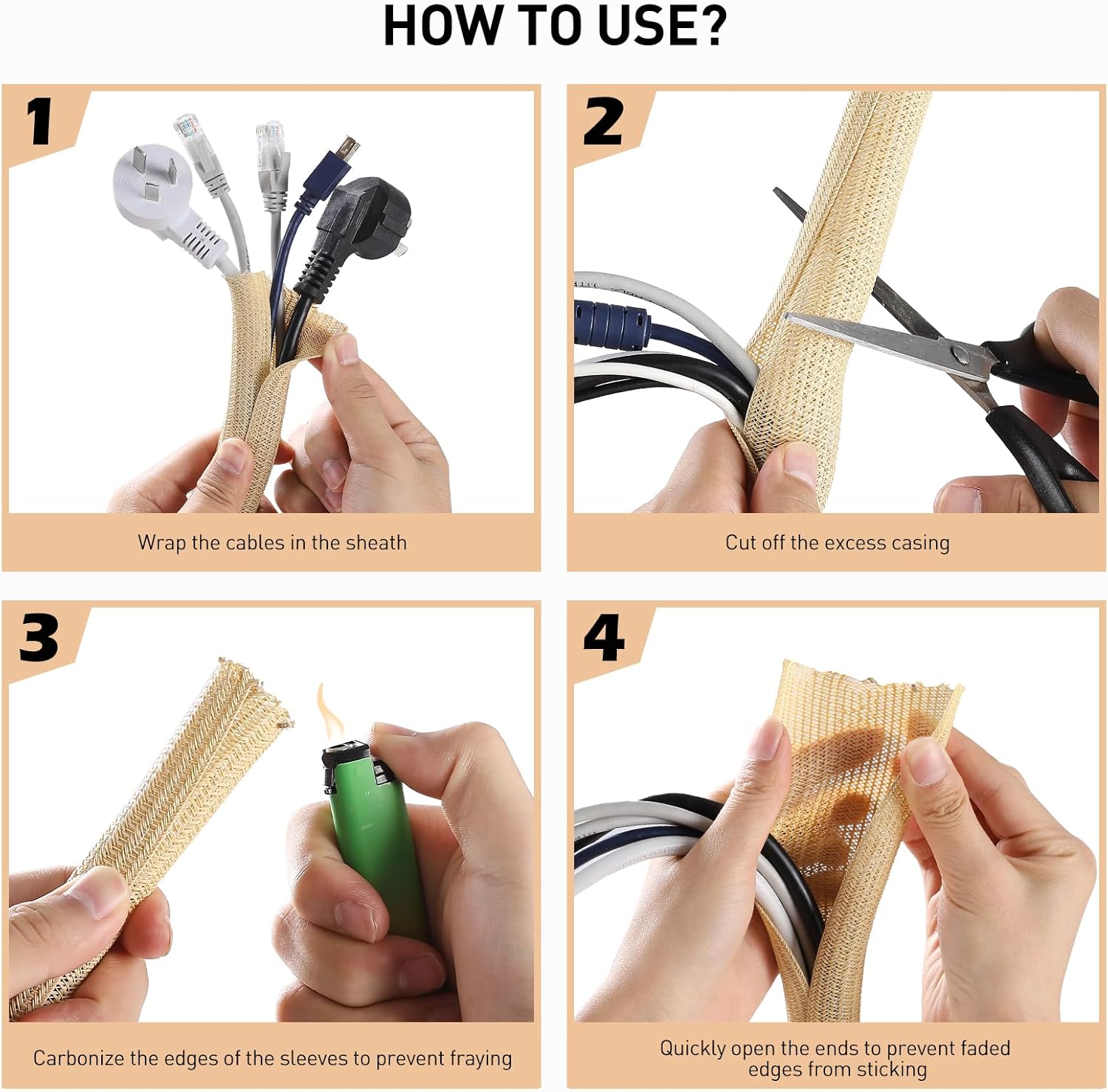 HOW TO USE?

1

Wrap the cables in the sheath

2

Cut off the excess casing

3

Carbonize the edges of the sleeves to prevent fraying

4

Quickly open the ends to prevent faded edges from sticking