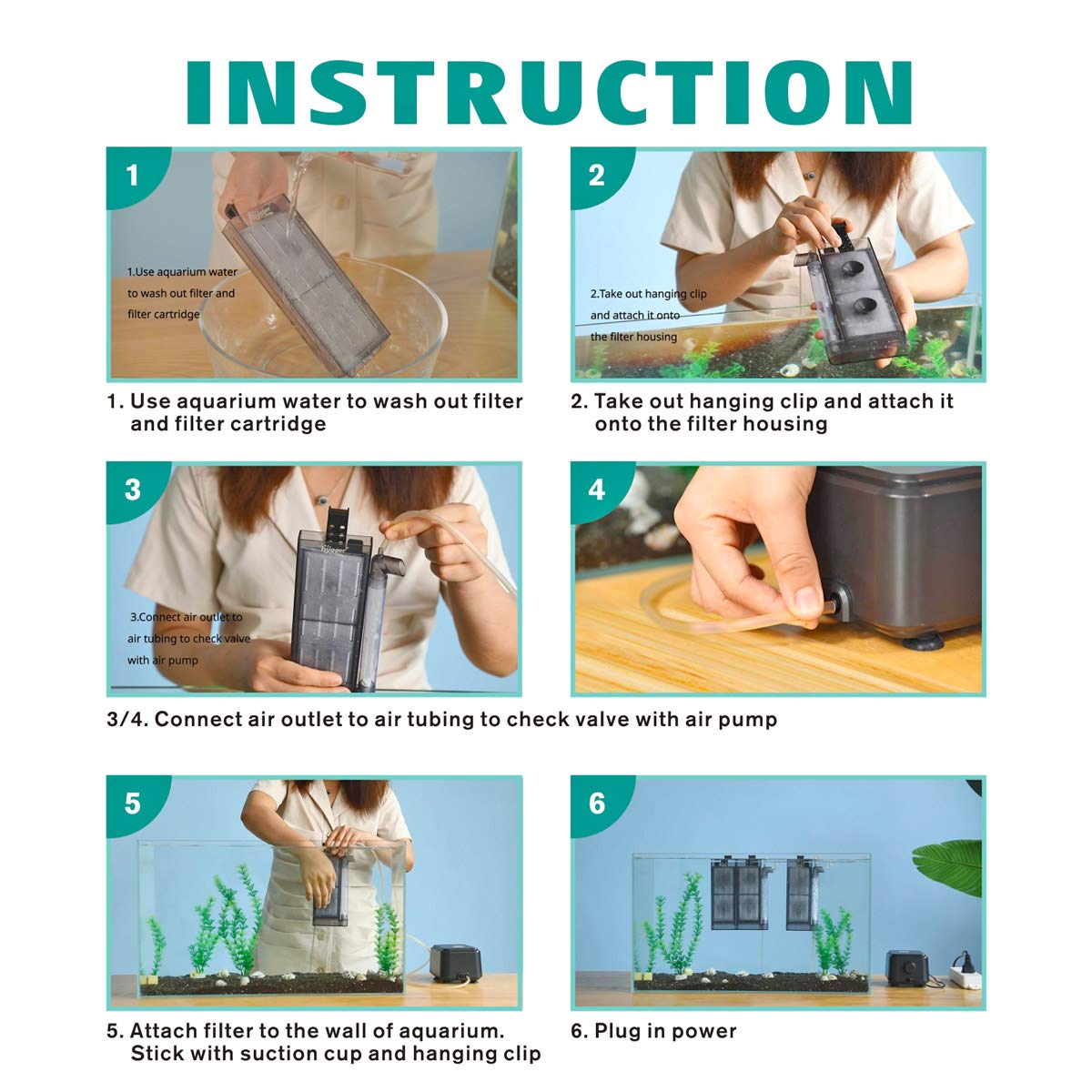 INSTRUCTION

1

1.Use aquarium water to wash out filter and filter cartridge

1. Use aquarium water to wash out filter and filter cartridge

2

2.Take out hanging clip and attach it onto the filter housing

2. Take out hanging clip and attach it onto the filter housing

3

hygger

3.Connect air outlet to air tubing to check valve with air pump

4

3/4. Connect air outlet to air tubing to check valve with air pump

5

5. Attach filter to the wall of aquarium. Stick with suction cup and hanging clip

6

6. Plug in power