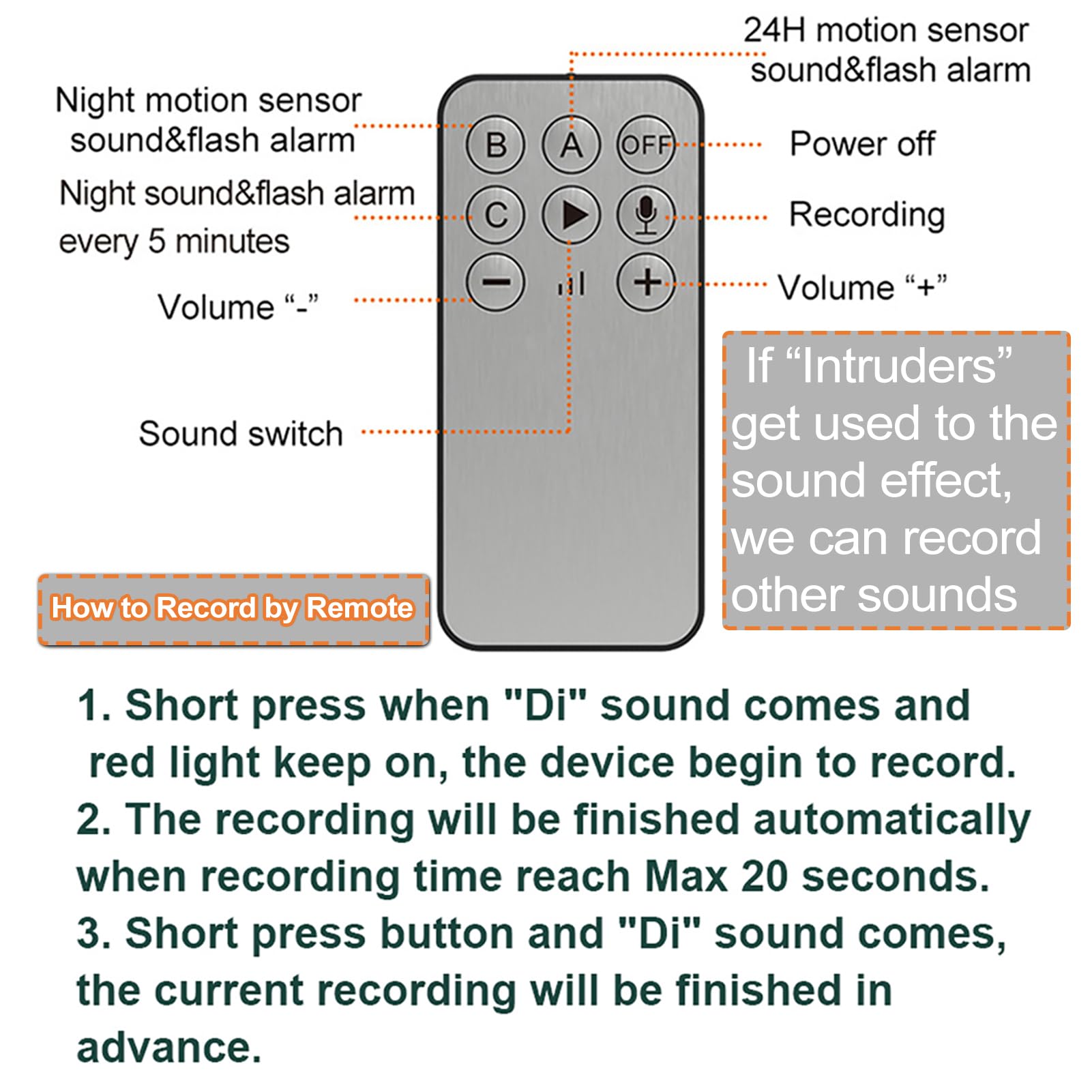 24H motion sensor sound&flash alarm

Night motion sensor sound&flash alarm

Night sound&flash alarm every 5 minutes

Volume “-”

Sound switch

B A OFF
C
− +

Power off

Recording

Volume “+”

If “Intruders” get used to the sound effect, we can record other sounds

How to Record by Remote

1. Short press when "Di" sound comes and red light keep on, the device begin to record.
2. The recording will be finished automatically when recording time reach Max 20 seconds.
3. Short press button and "Di" sound comes, the current recording will be finished in advance.