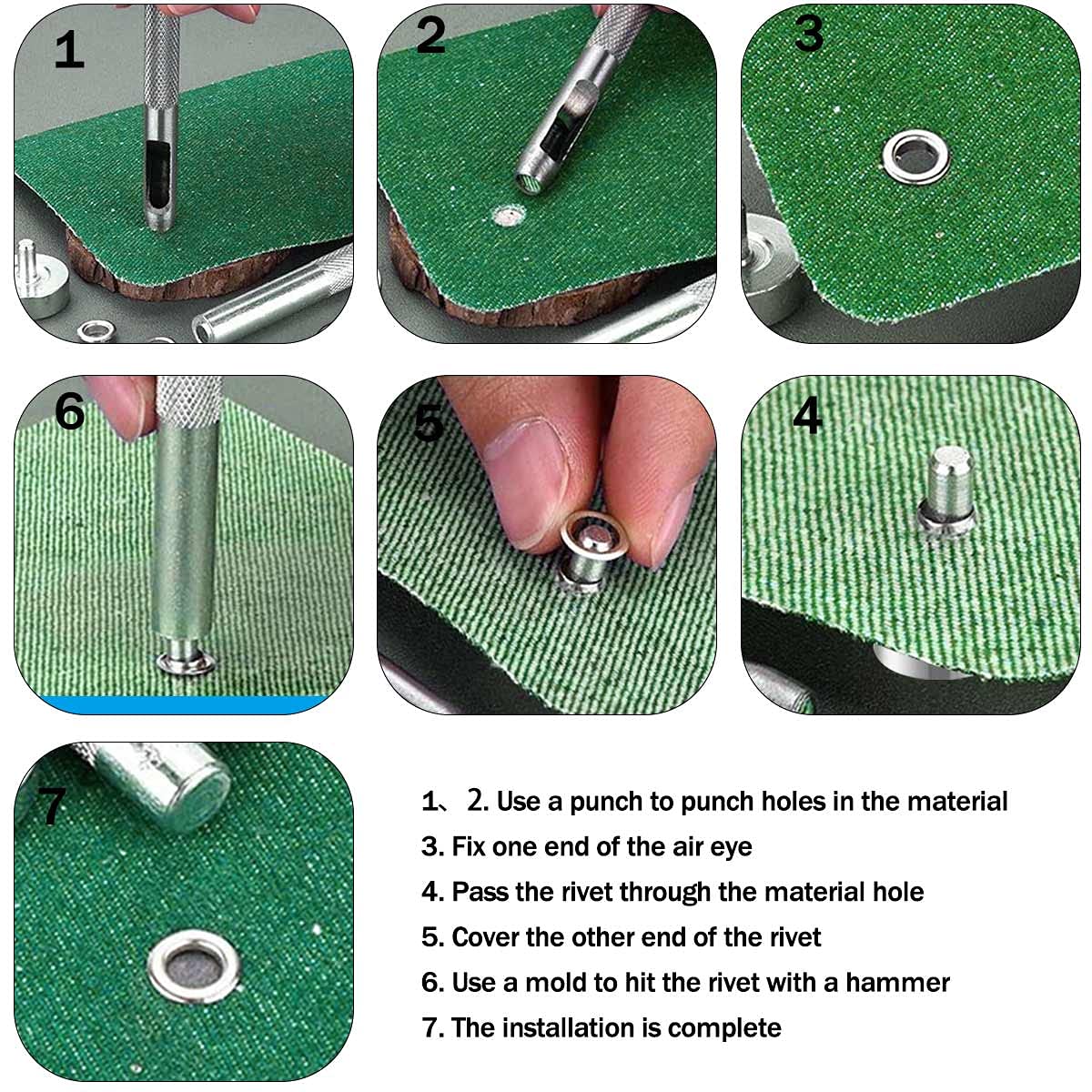 1

2

3

6

5

4

7

1、2. Use a punch to punch holes in the material

3. Fix one end of the air eye

4. Pass the rivet through the material hole

5. Cover the other end of the rivet

6. Use a mold to hit the rivet with a hammer

7. The installation is complete