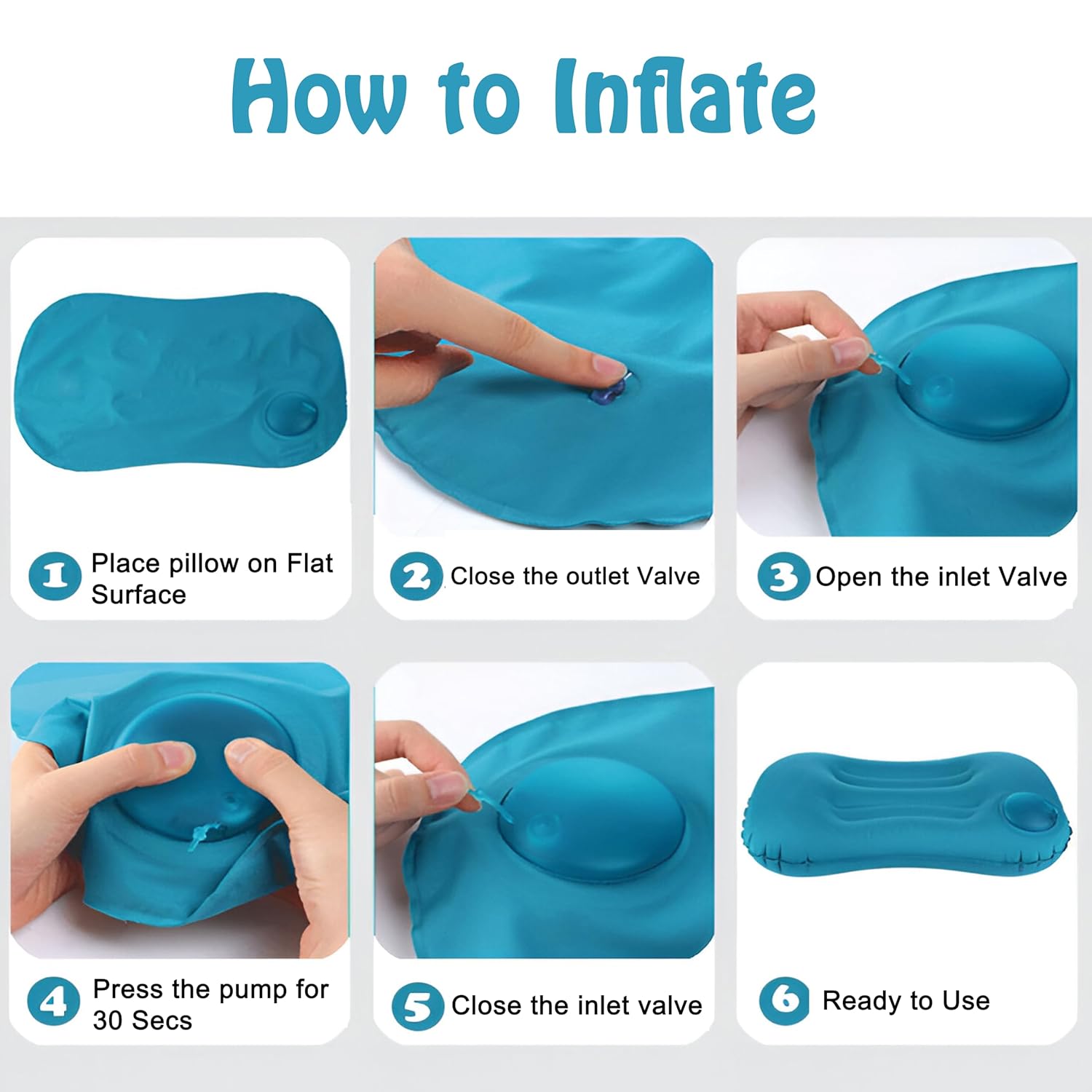 How to Inflate

1 Place pillow on Flat Surface

2 Close the outlet Valve

3 Open the inlet Valve

4 Press the pump for 30 Secs

5 Close the inlet valve

6 Ready to Use