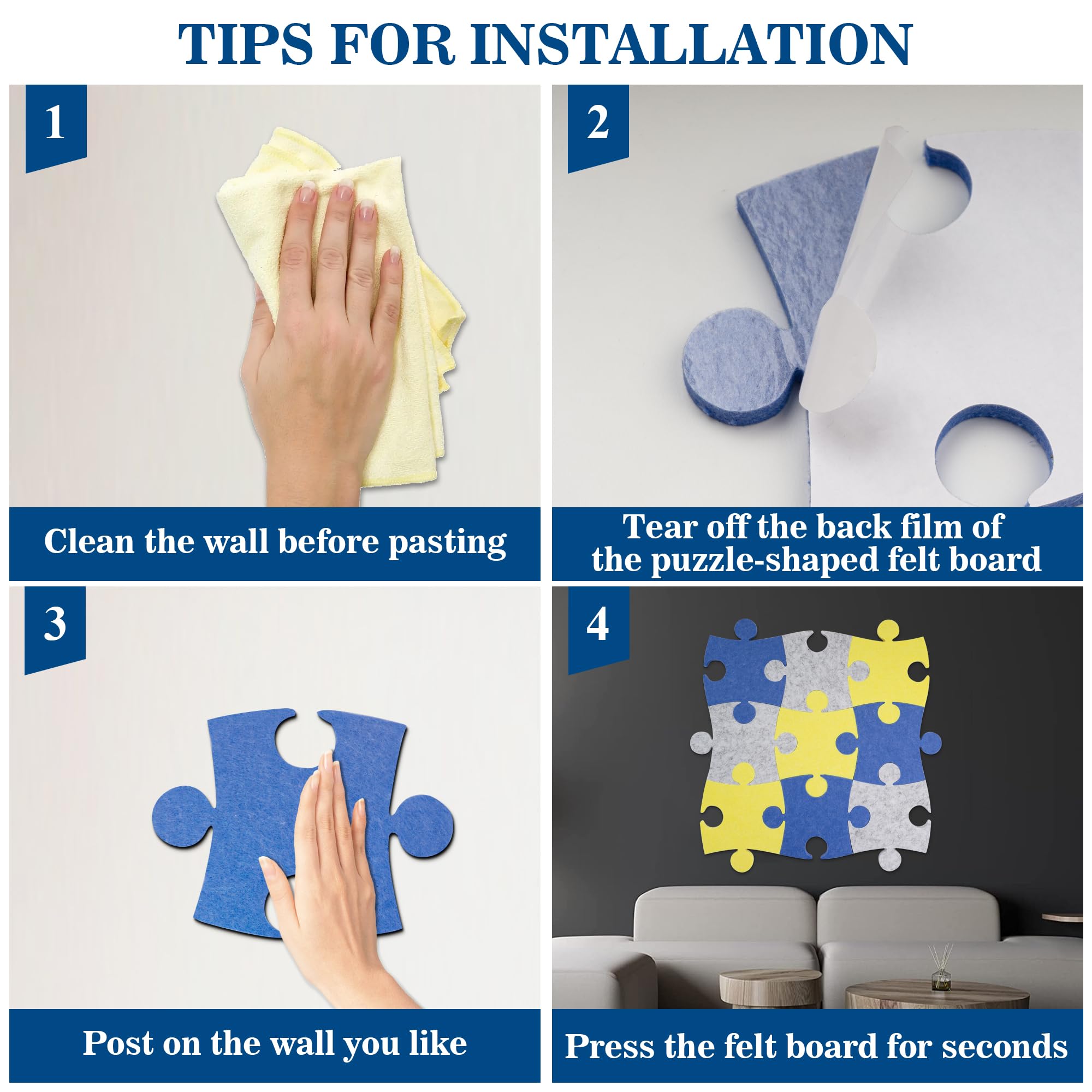 TIPS FOR INSTALLATION

1

Clean the wall before pasting

2

Tear off the back film of the puzzle-shaped felt board

3

Post on the wall you like

4

Press the felt board for seconds