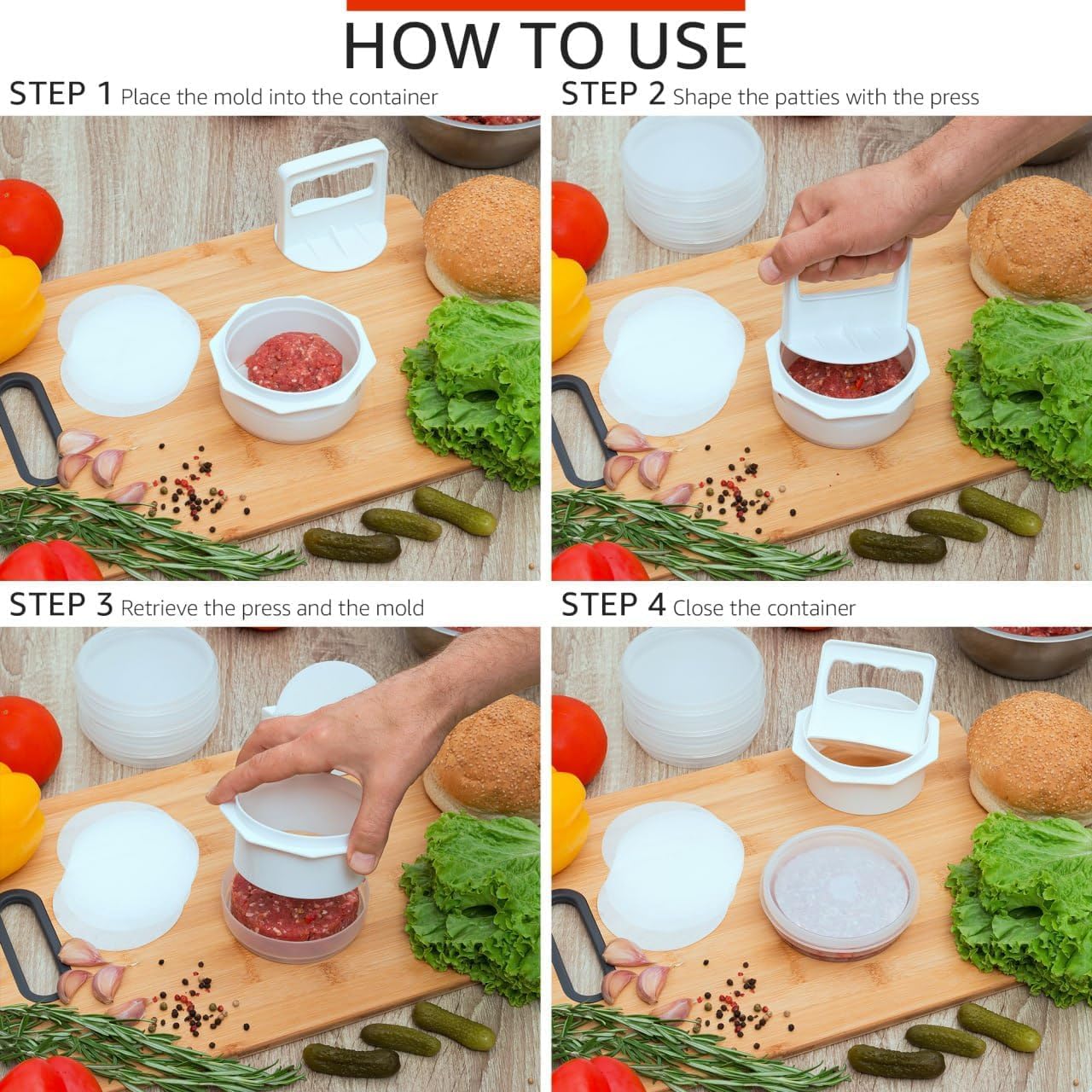 HOW TO USE

STEP 1 Place the mold into the container

STEP 2 Shape the patties with the press

STEP 3 Retrieve the press and the mold

STEP 4 Close the container