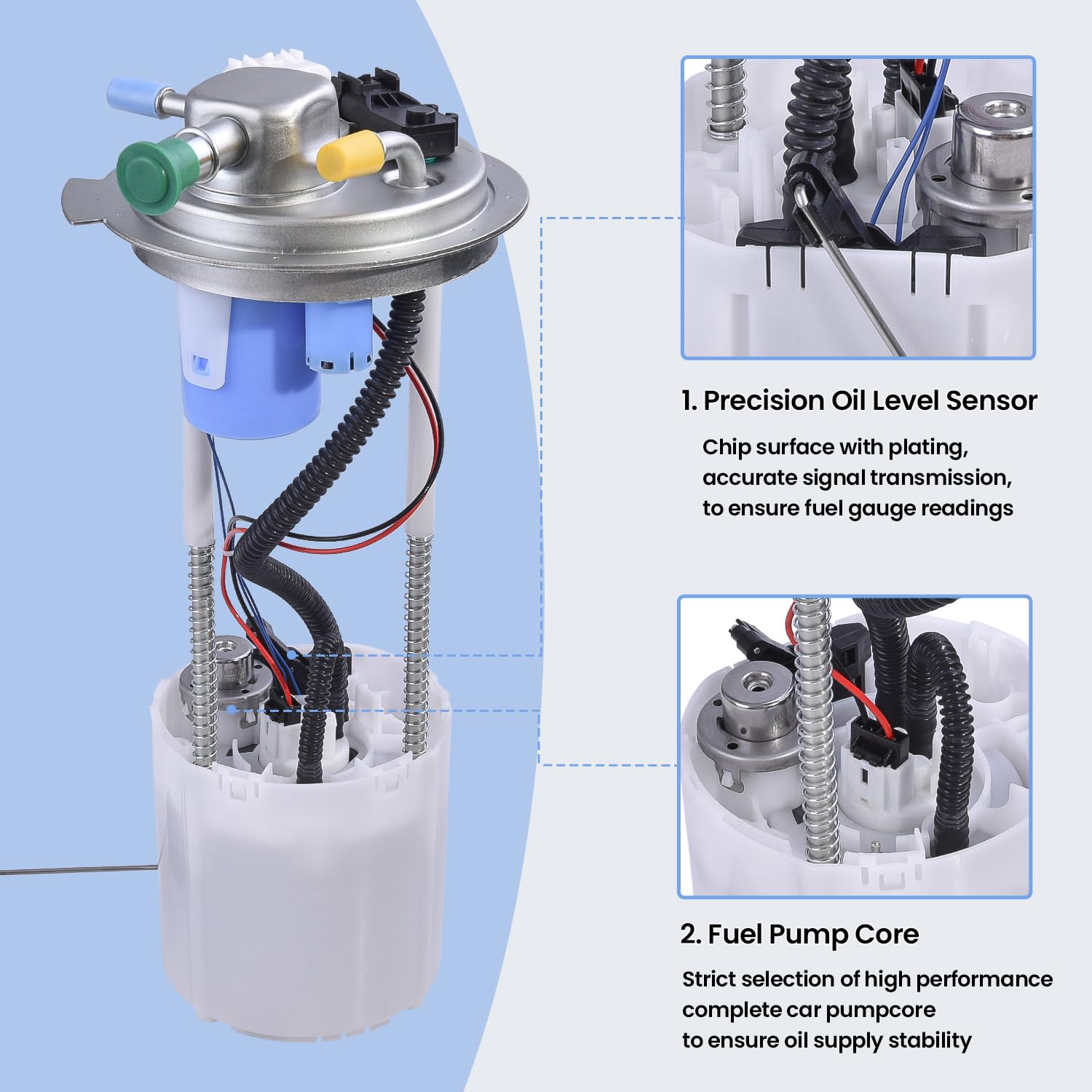 1. Precision Oil Level Sensor

Chip surface with plating, accurate signal transmission, to ensure fuel gauge readings

2. Fuel Pump Core

Strict selection of high performance complete car pumpcore to ensure oil supply stability