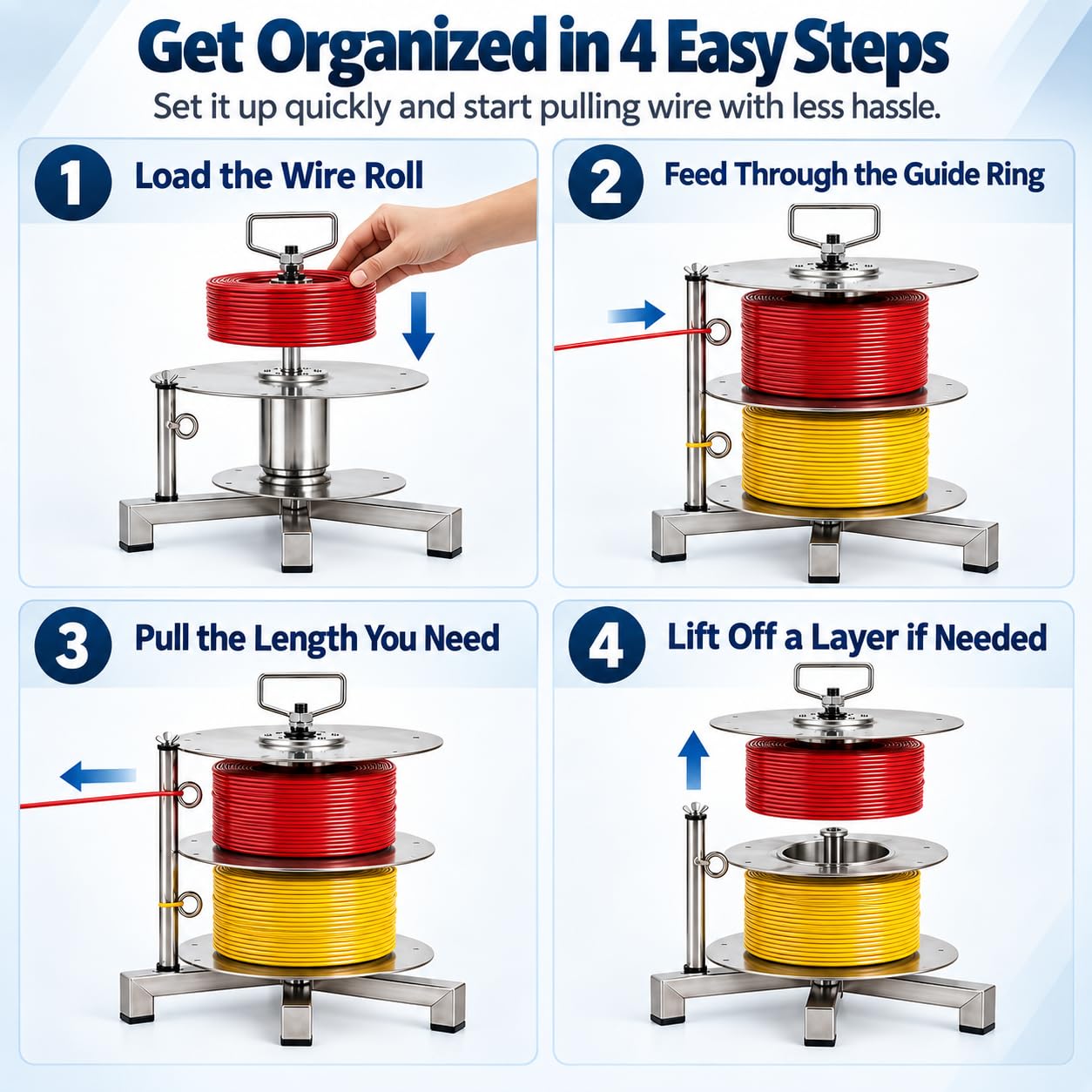 Get Organized in 4 Easy Steps
Set it up quickly and start pulling wire with less hassle.

1 Load the Wire Roll

2 Feed Through the Guide Ring

3 Pull the Length You Need

4 Lift Off a Layer if Needed