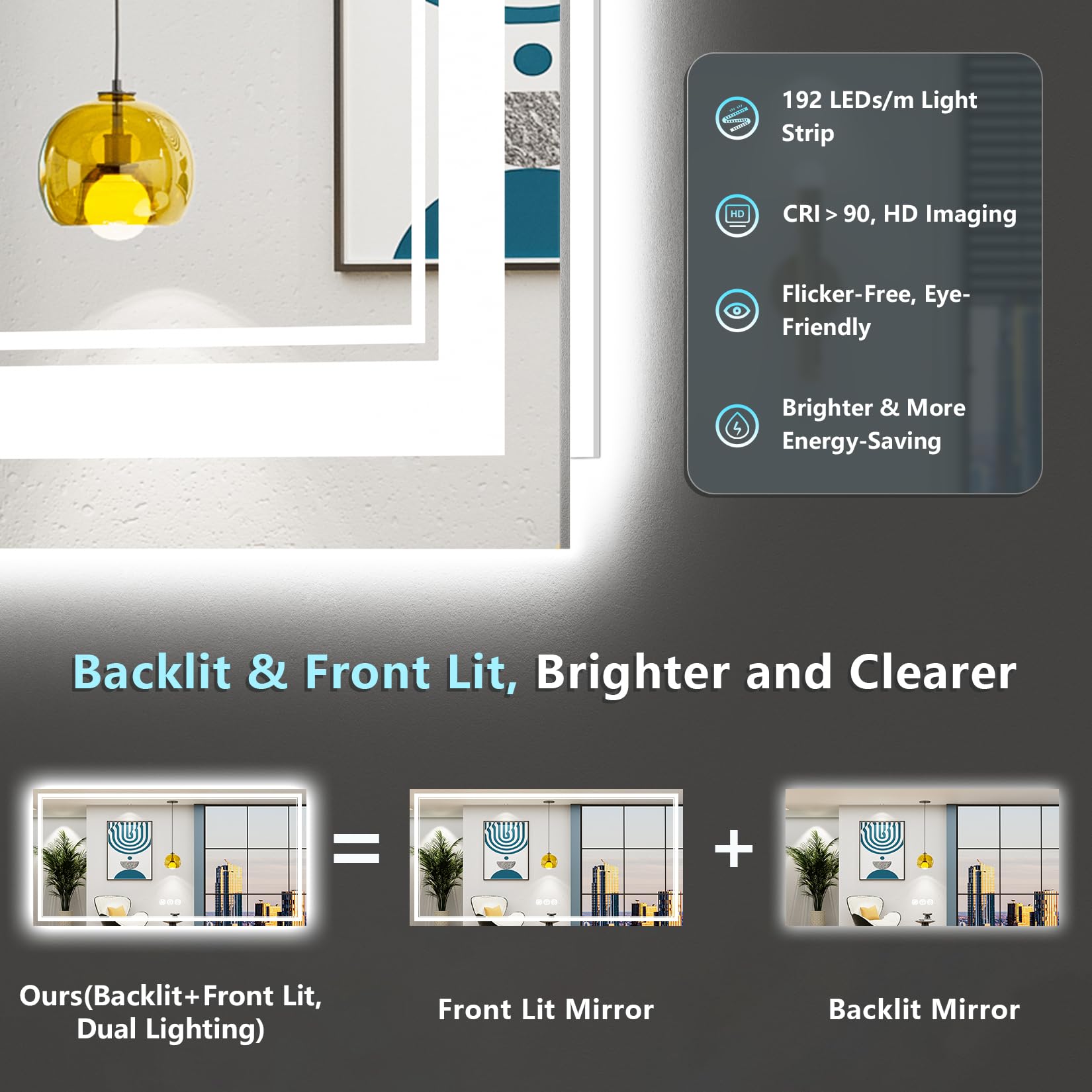 192 LEDs/m Light Strip

HD

CRI > 90, HD Imaging

Flicker-Free, Eye-Friendly

Brighter & More Energy-Saving

Backlit & Front Lit, Brighter and Clearer

=

+

Ours(Backlit+Front Lit, Dual Lighting)

Front Lit Mirror

Backlit Mirror