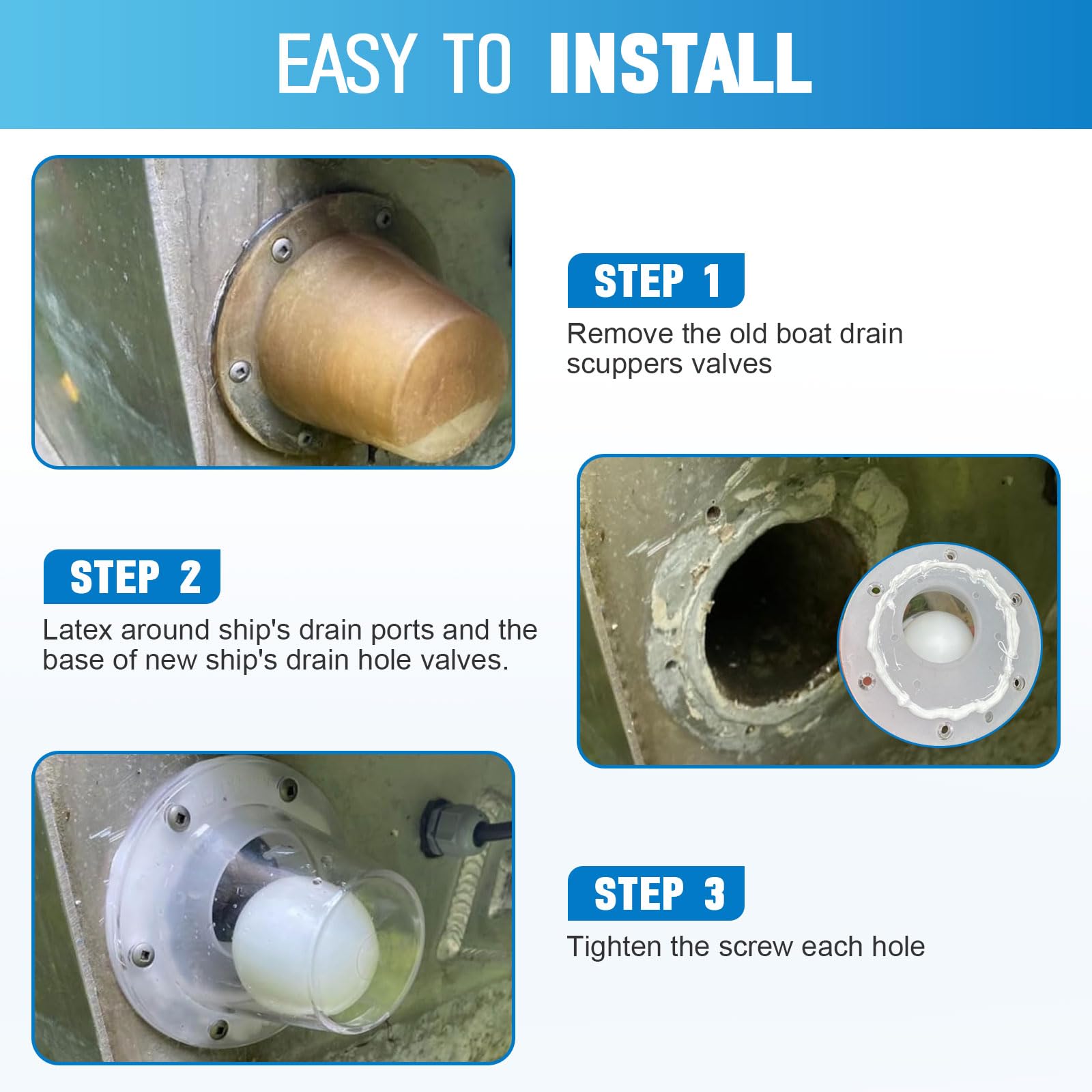 EASY TO INSTALL

STEP 1

Remove the old boat drain scuppers valves

STEP 2

Latex around ship's drain ports and the base of new ship's drain hole valves.

STEP 3

Tighten the screw each hole