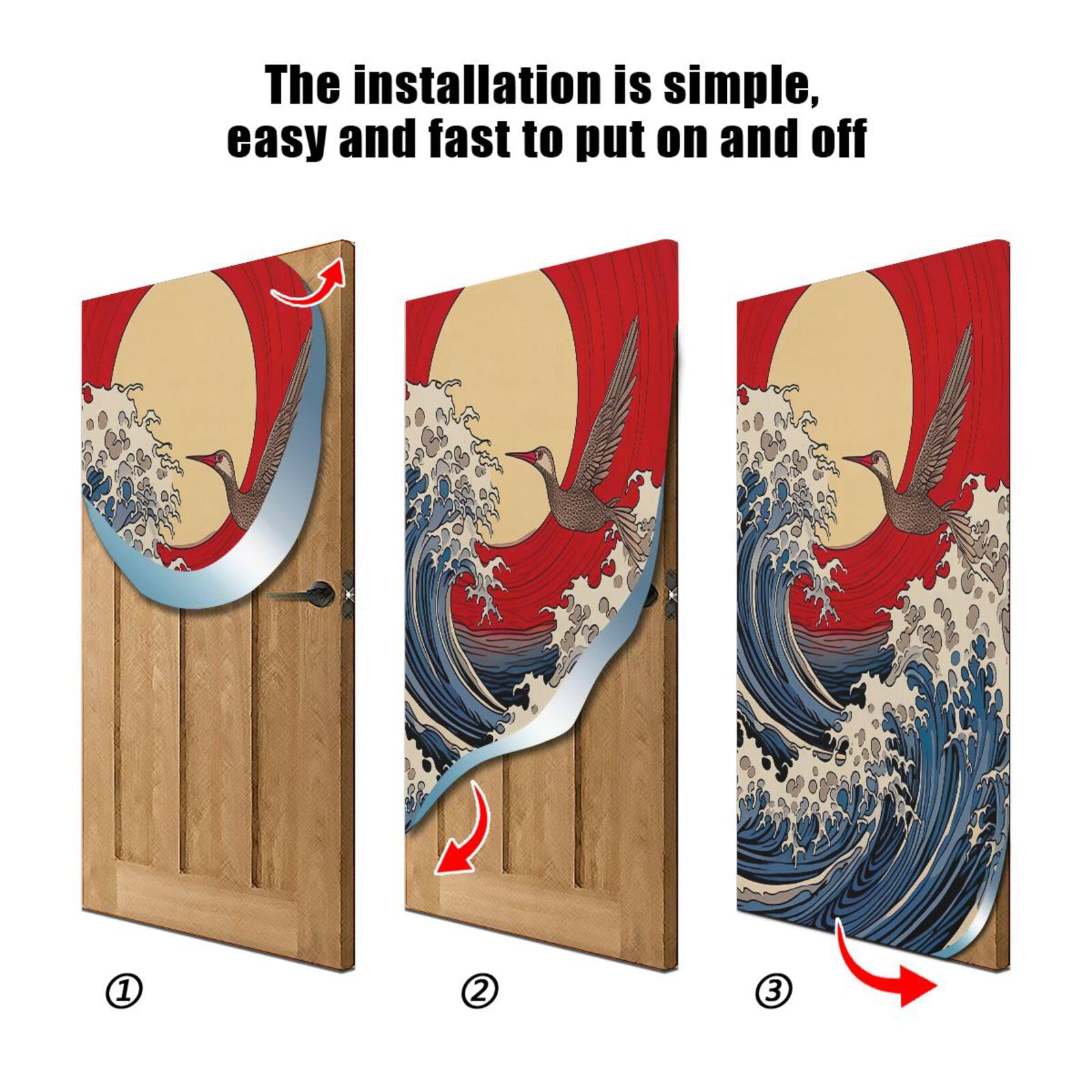 The installation is simple, easy and fast to put on and off

①

②

③