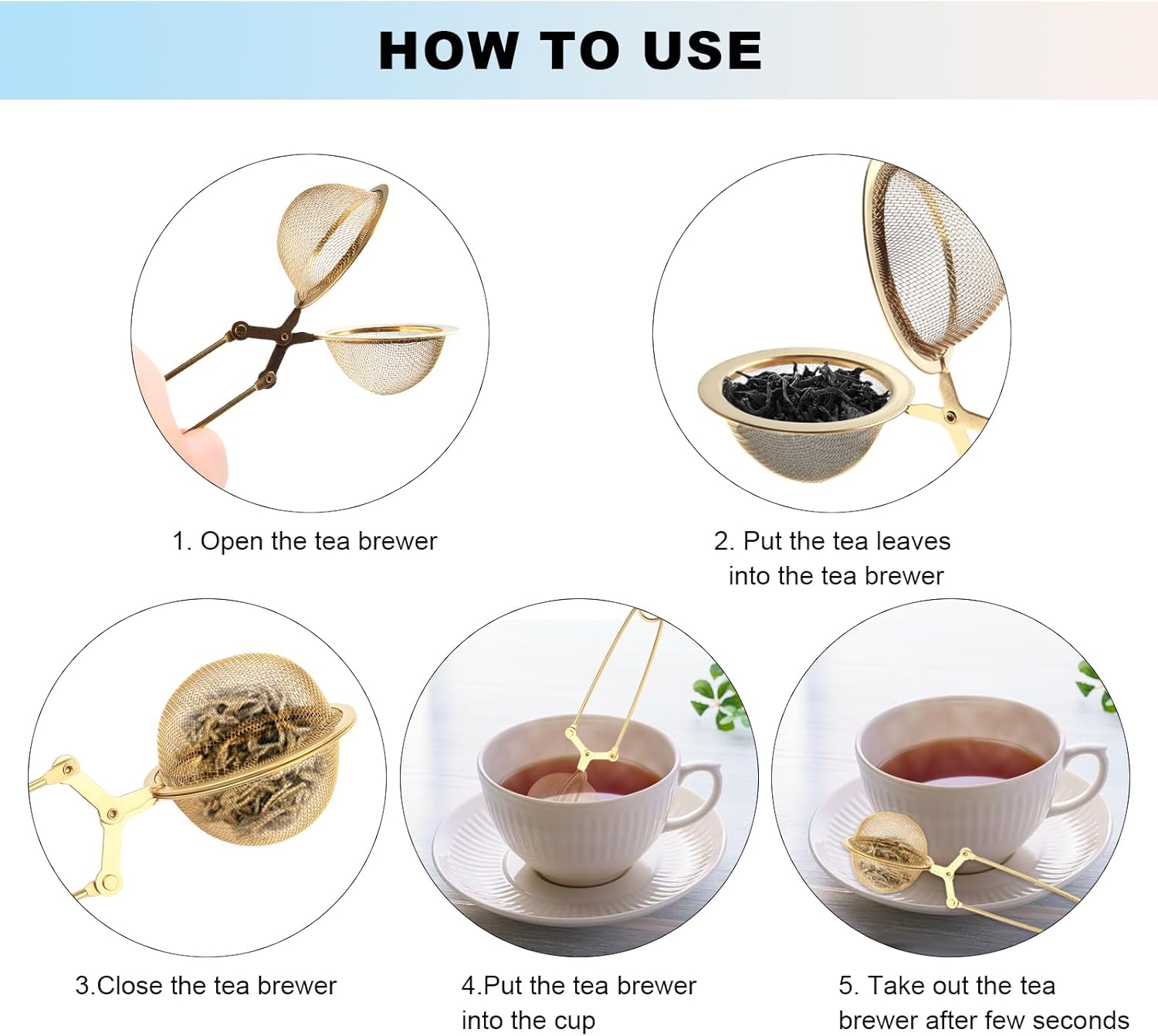 HOW TO USE

1. Open the tea brewer

2. Put the tea leaves into the tea brewer

3.Close the tea brewer

4.Put the tea brewer into the cup

5. Take out the tea brewer after few seconds