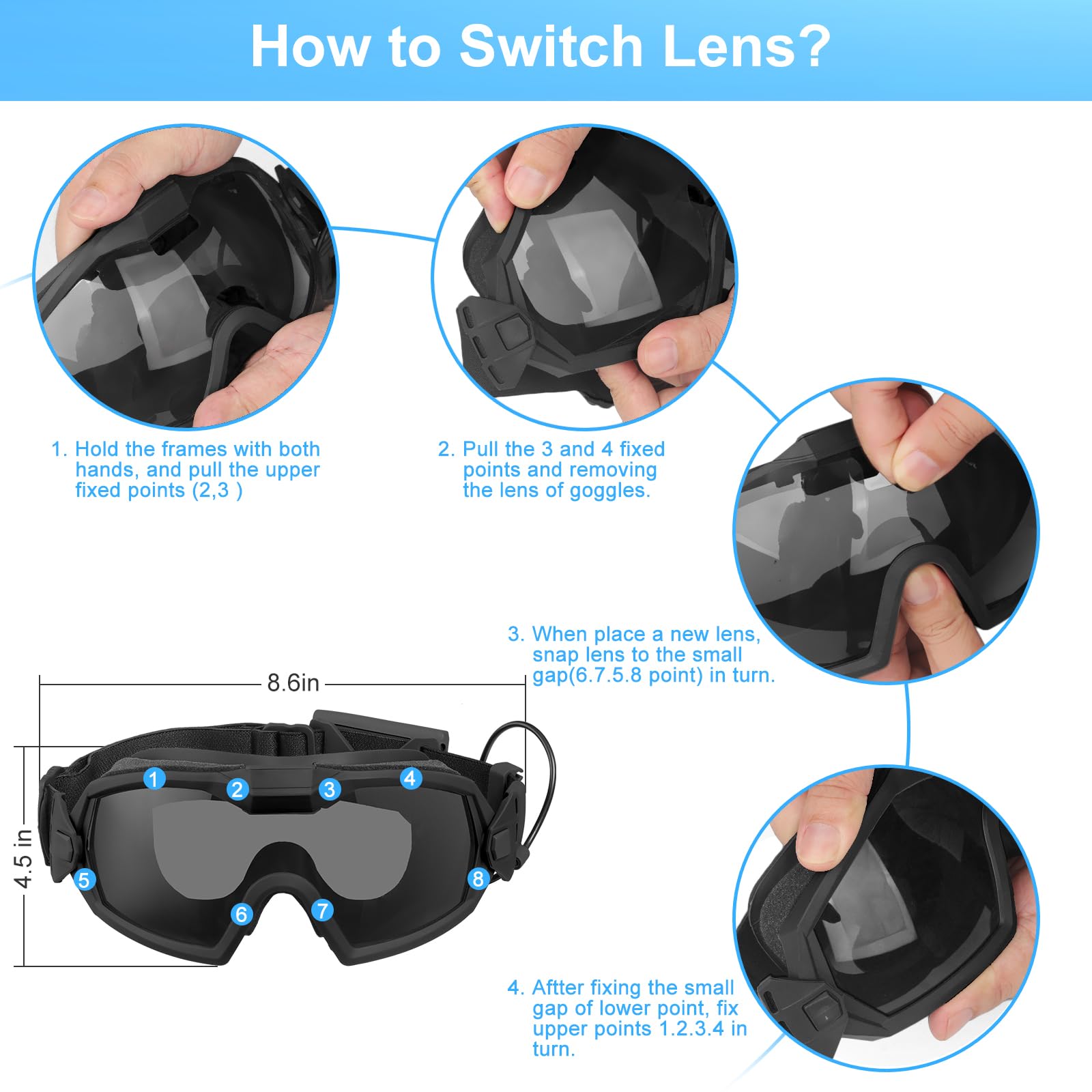 How to Switch Lens?

1. Hold the frames with both hands, and pull the upper fixed points (2,3 )

2. Pull the 3 and 4 fixed points and removing the lens of goggles.

3. When place a new lens, snap lens to the small gap(6.7.5.8 point) in turn.

8.6in

4.5 in

1 2 3 4 5 6 7 8

4. Aftter fixing the small gap of lower point, fix upper points 1.2.3.4 in turn.