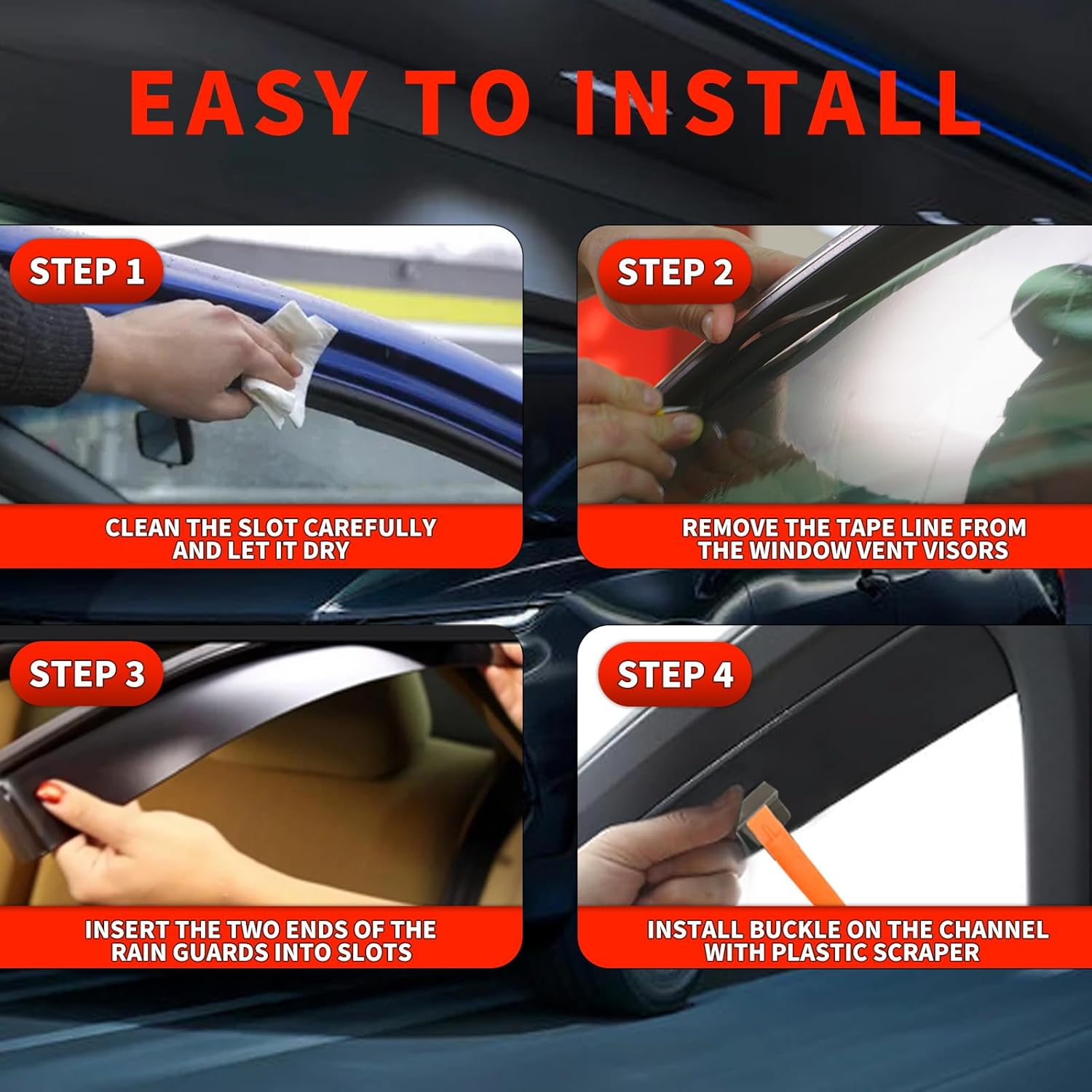 EASY TO INSTALL

STEP 1

CLEAN THE SLOT CAREFULLY AND LET IT DRY

STEP 2

REMOVE THE TAPE LINE FROM THE WINDOW VENT VISORS

STEP 3

INSERT THE TWO ENDS OF THE RAIN GUARDS INTO SLOTS

STEP 4

INSTALL BUCKLE ON THE CHANNEL WITH PLASTIC SCRAPER