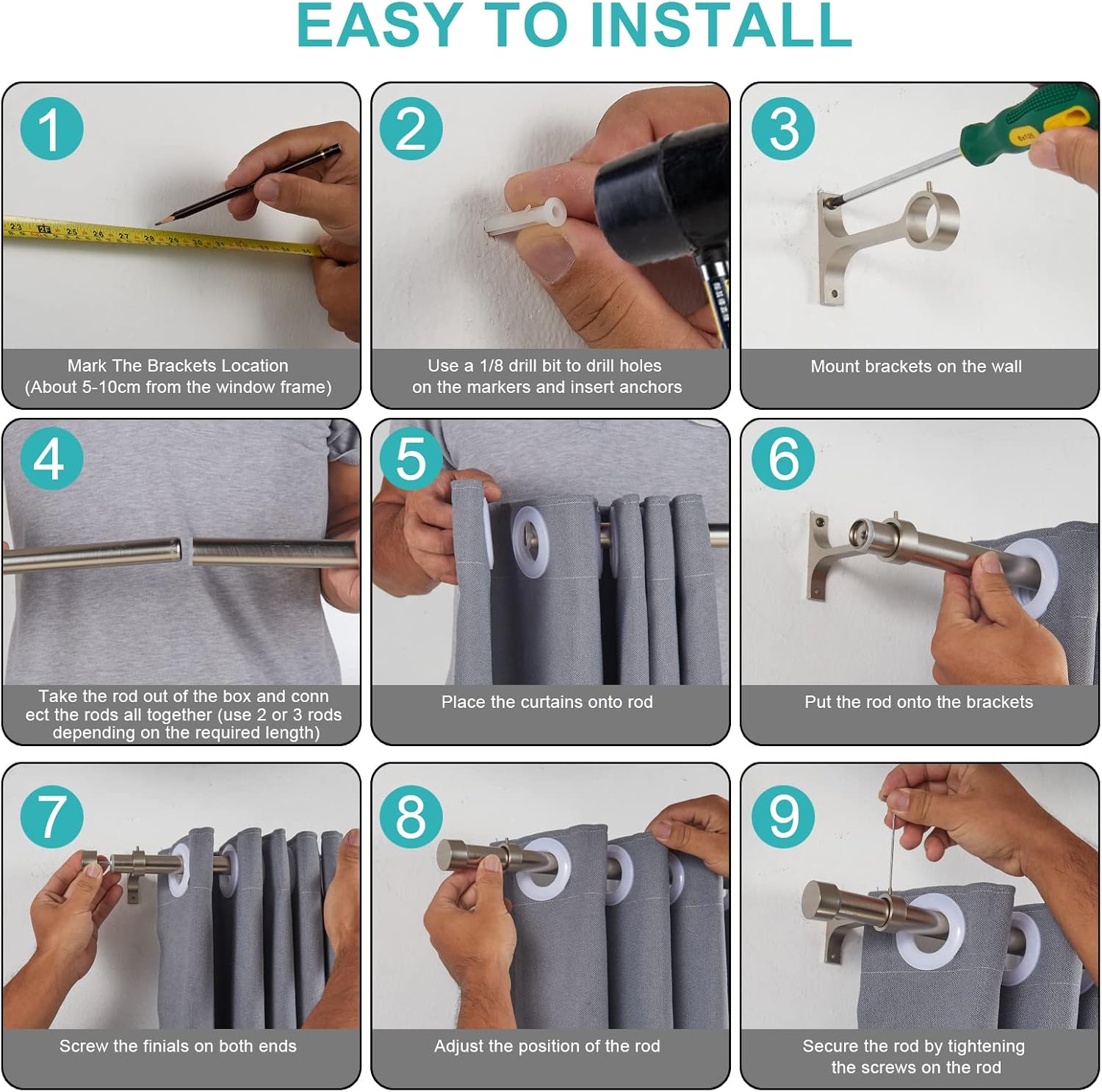 EASY TO INSTALL

1
Mark The Brackets Location
(About 5-10cm from the window frame)

2
Use a 1/8 drill bit to drill holes on the markers and insert anchors

3
Mount brackets on the wall

4
Take the rod out of the box and conn ect the rods all together (use 2 or 3 rods depending on the required length)

5
Place the curtains onto rod

6
Put the rod onto the brackets

7
Screw the finials on both ends

8
Adjust the position of the rod

9
Secure the rod by tightening the screws on the rod