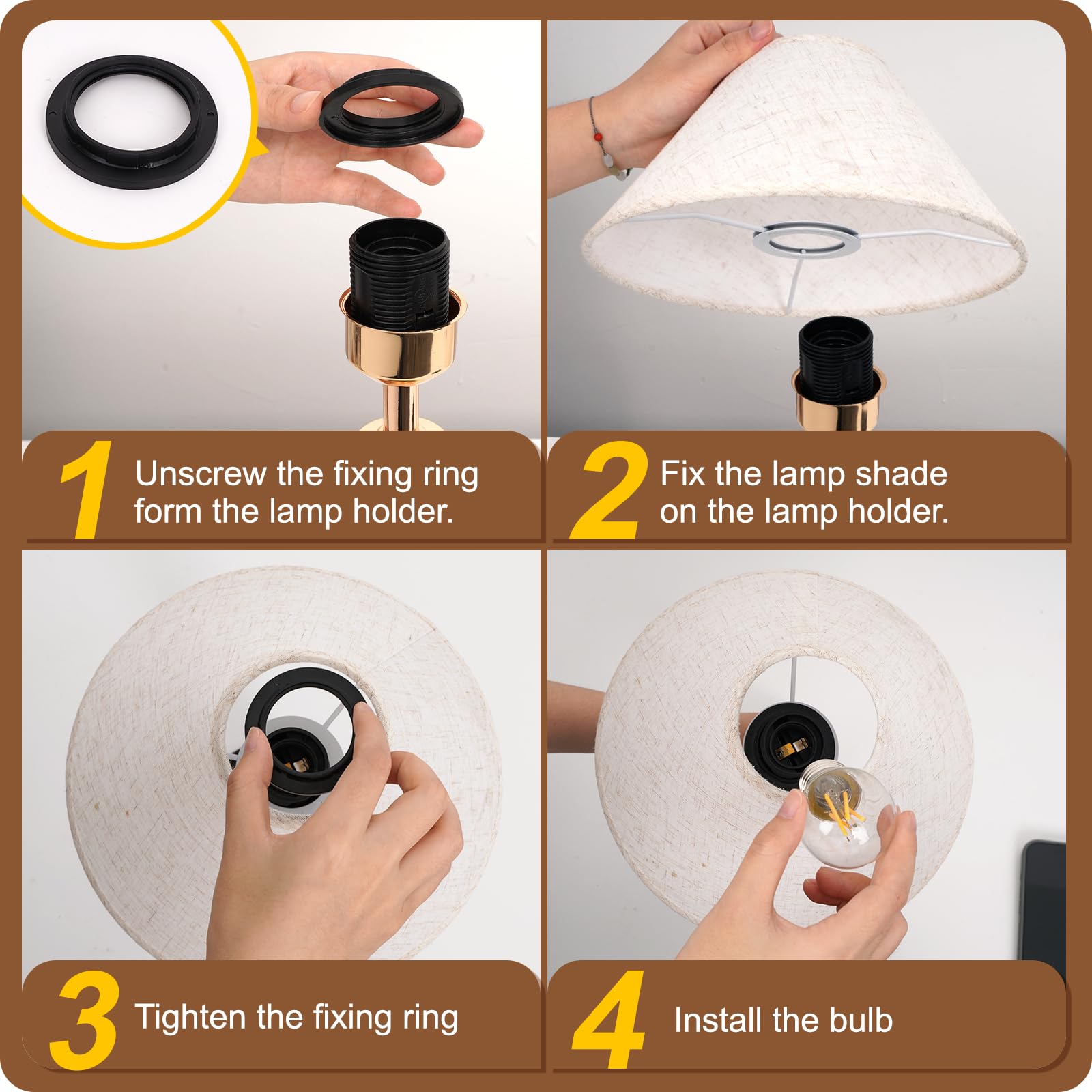 1 Unscrew the fixing ring form the lamp holder.

2 Fix the lamp shade on the lamp holder.

3 Tighten the fixing ring

4 Install the bulb