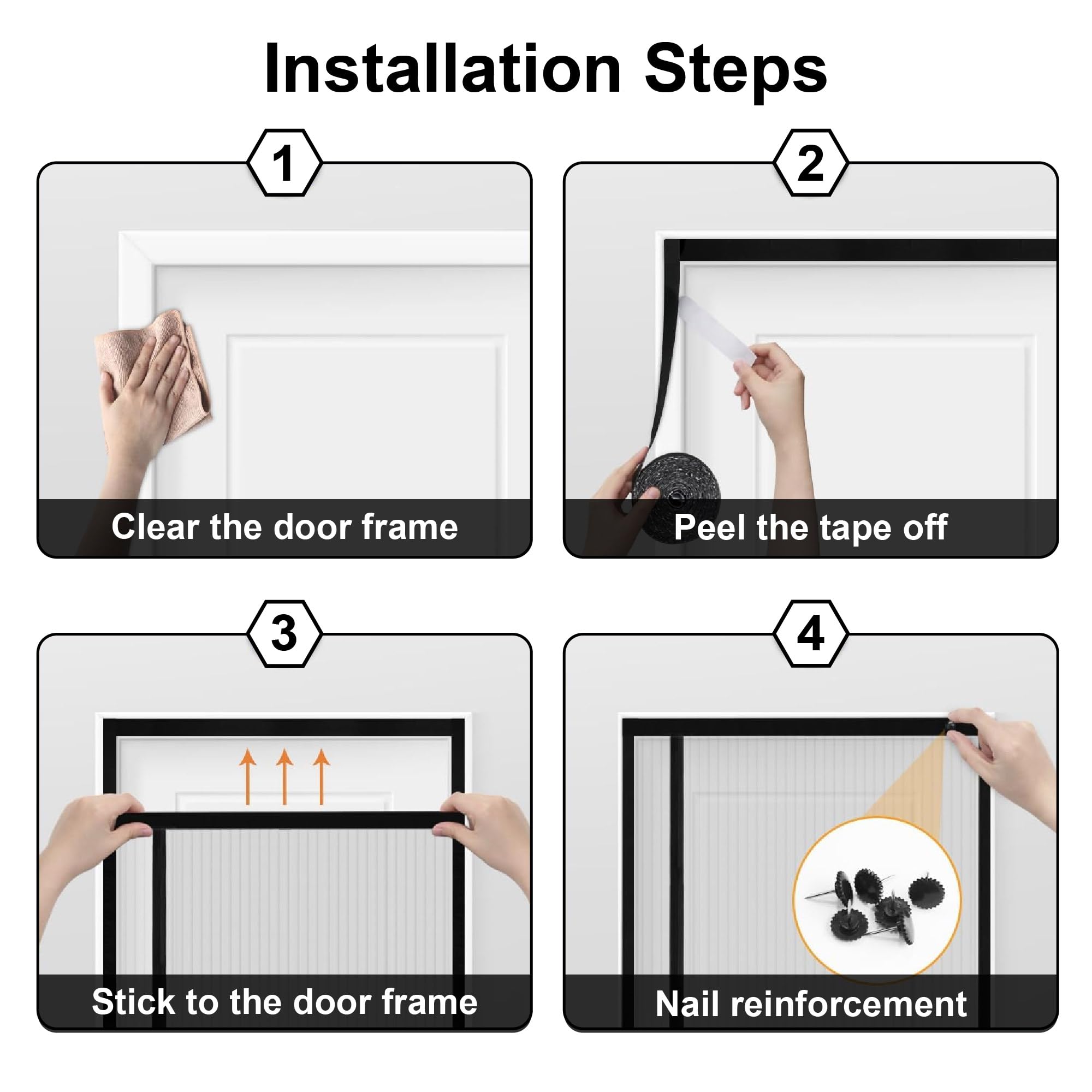 Installation Steps

1

Clear the door frame

2

Peel the tape off

3

Stick to the door frame

4

Nail reinforcement