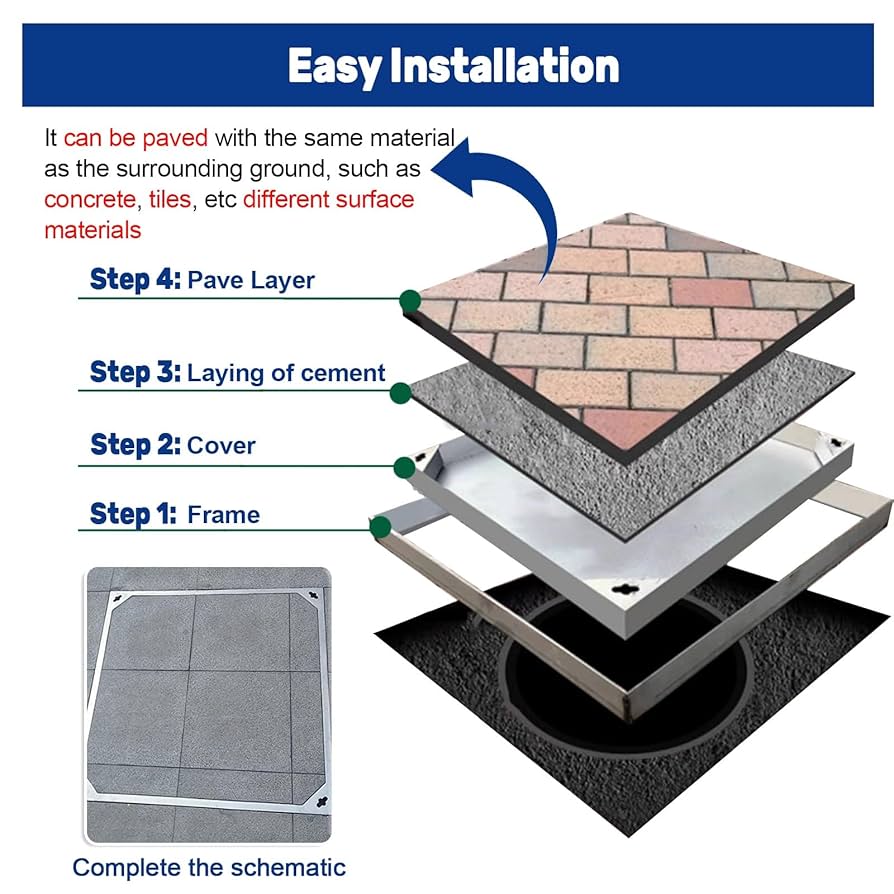 Easy Installation

It can be paved with the same material as the surrounding ground, such as concrete, tiles, etc different surface materials

Step 4: Pave Layer

Step 3: Laying of cement

Step 2: Cover

Step 1: Frame

Complete the schematic