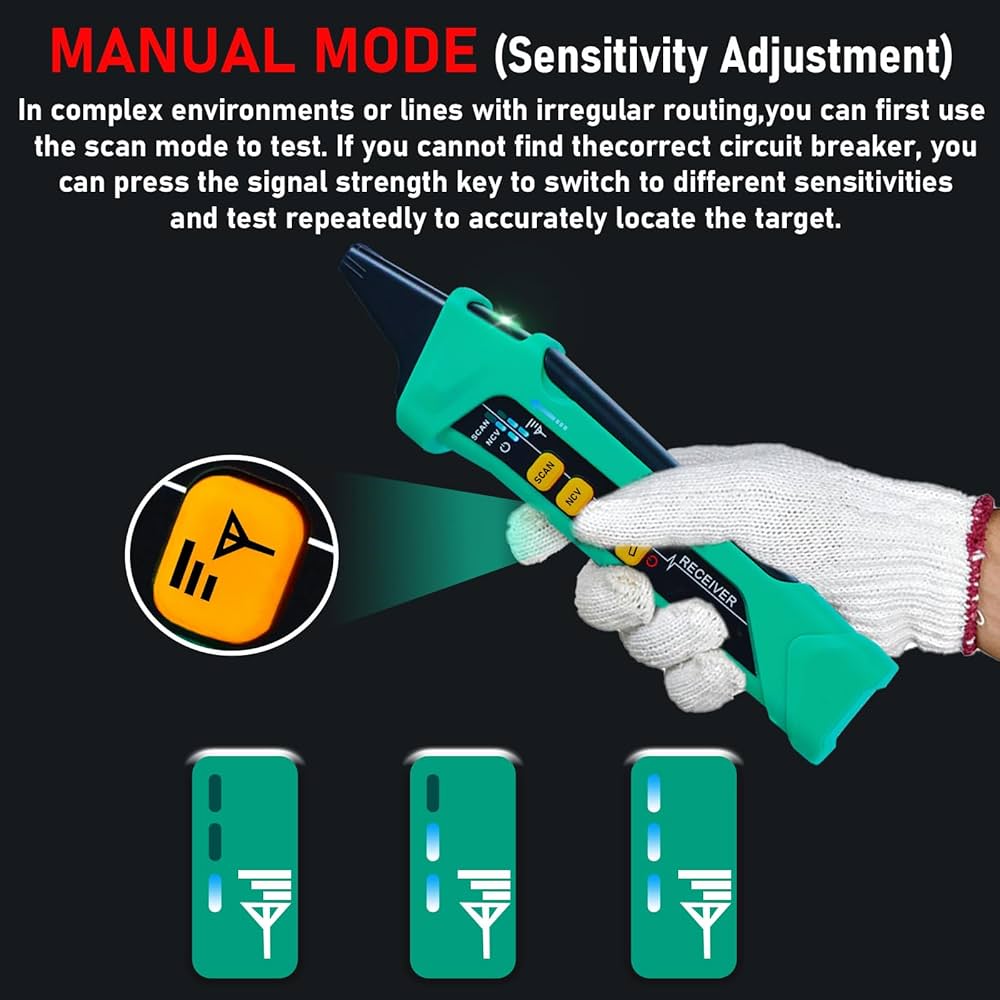 MANUAL MODE (Sensitivity Adjustment)

In complex environments or lines with irregular routing,you can first use the scan mode to test. If you cannot find thecorrect circuit breaker, you can press the signal strength key to switch to different sensitivities and test repeatedly to accurately locate the target.

SCAN
NCV
SCAN
NCV
RECEIVER