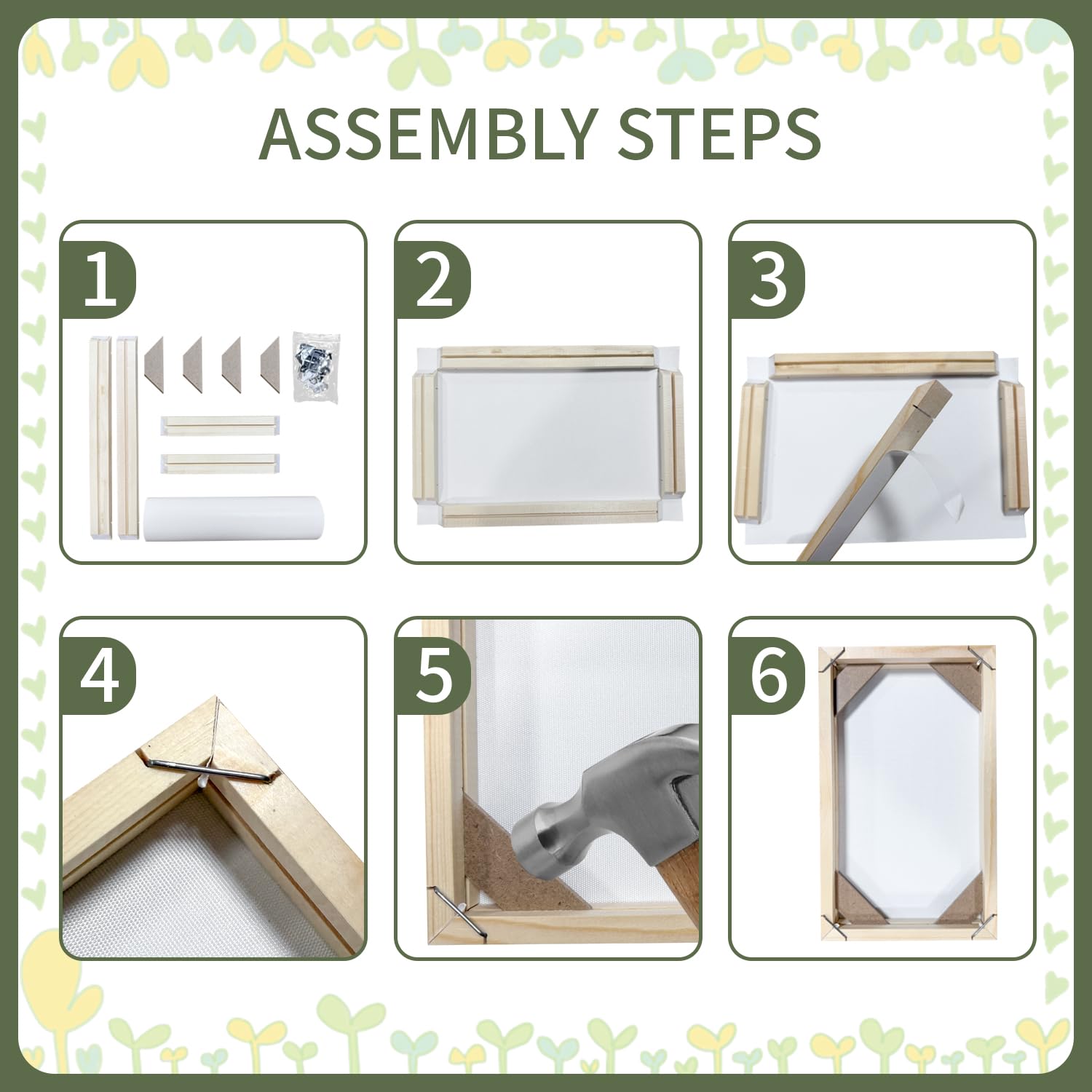 ASSEMBLY STEPS

1

2

3

4

5

6