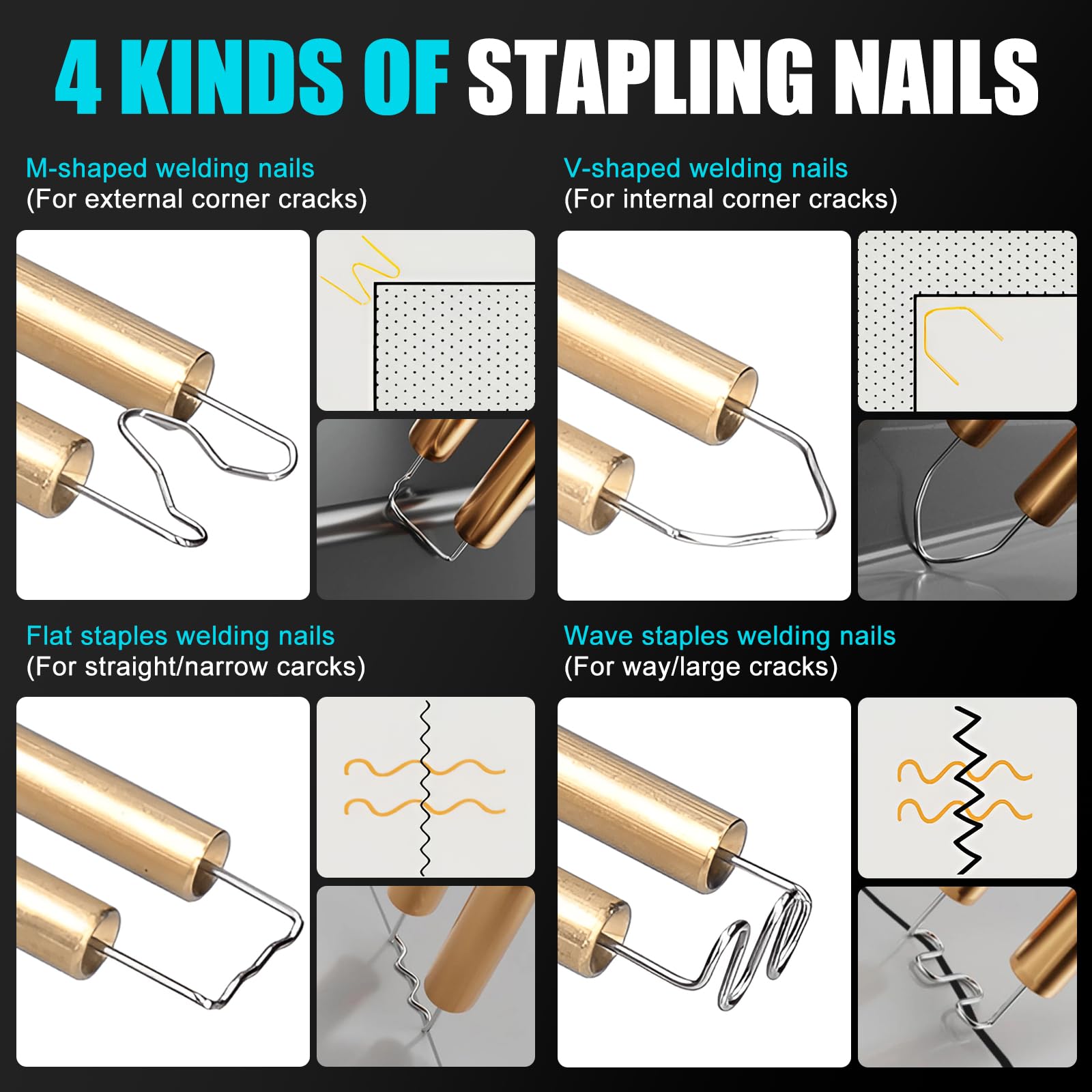 4 KINDS OF STAPLING NAILS

M-shaped welding nails
(For external corner cracks)

V-shaped welding nails
(For internal corner cracks)

Flat staples welding nails
(For straight/narrow carcks)

Wave staples welding nails
(For way/large cracks)