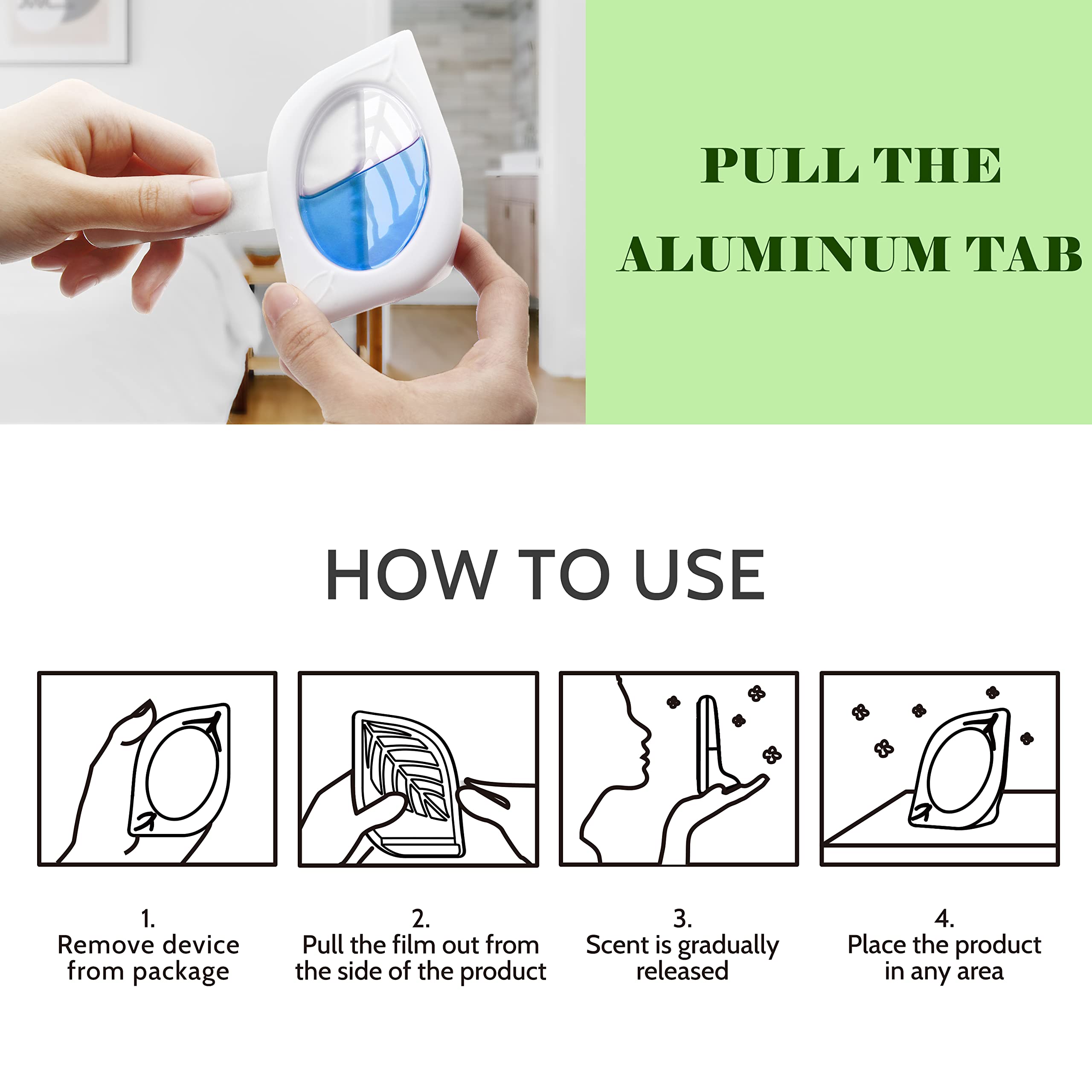 PULL THE ALUMINUM TAB

HOW TO USE

1.
Remove device from package

2.
Pull the film out from the side of the product

3.
Scent is gradually released

4.
Place the product in any area