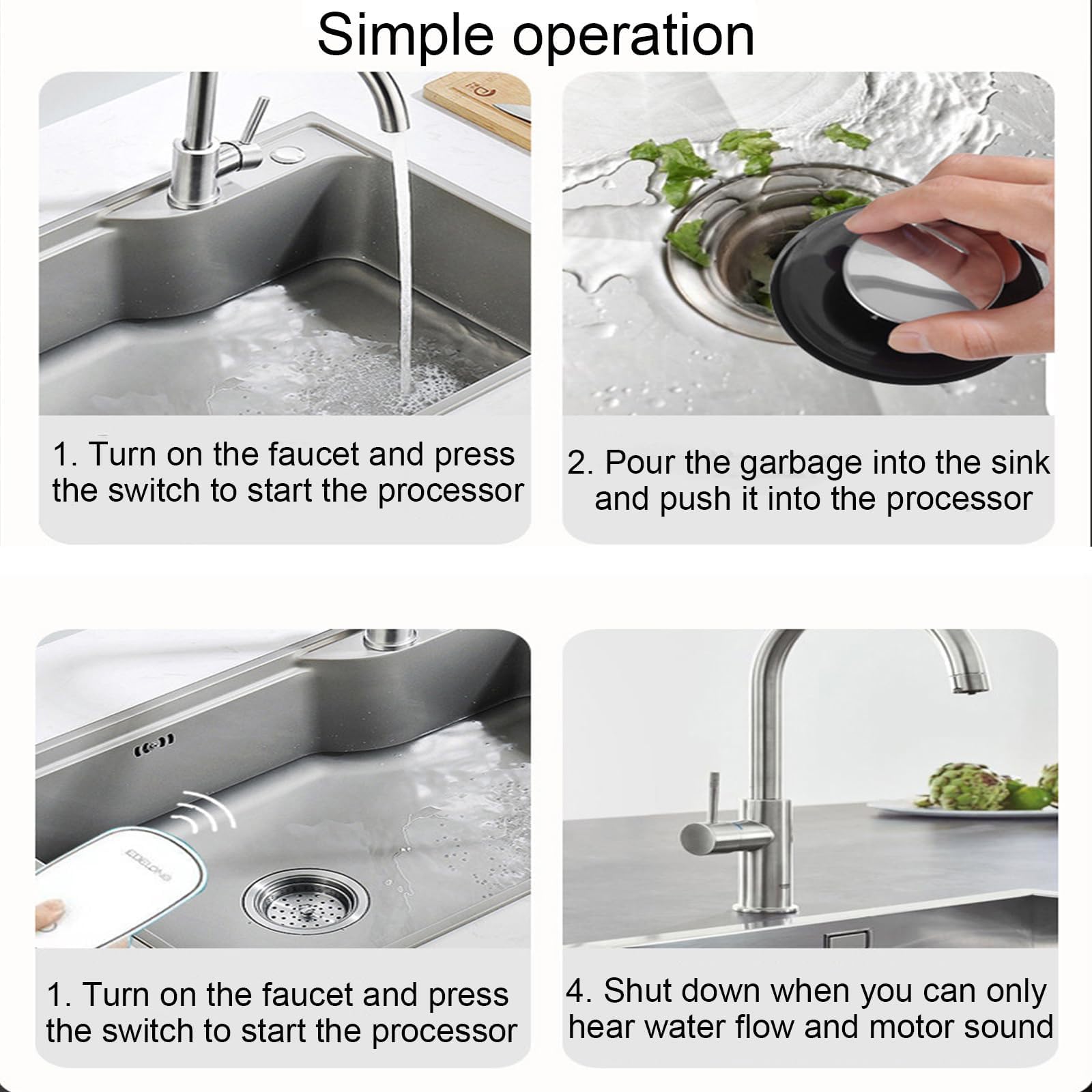 Simple operation

1. Turn on the faucet and press the switch to start the processor

2. Pour the garbage into the sink and push it into the processor

1. Turn on the faucet and press the switch to start the processor

4. Shut down when you can only hear water flow and motor sound