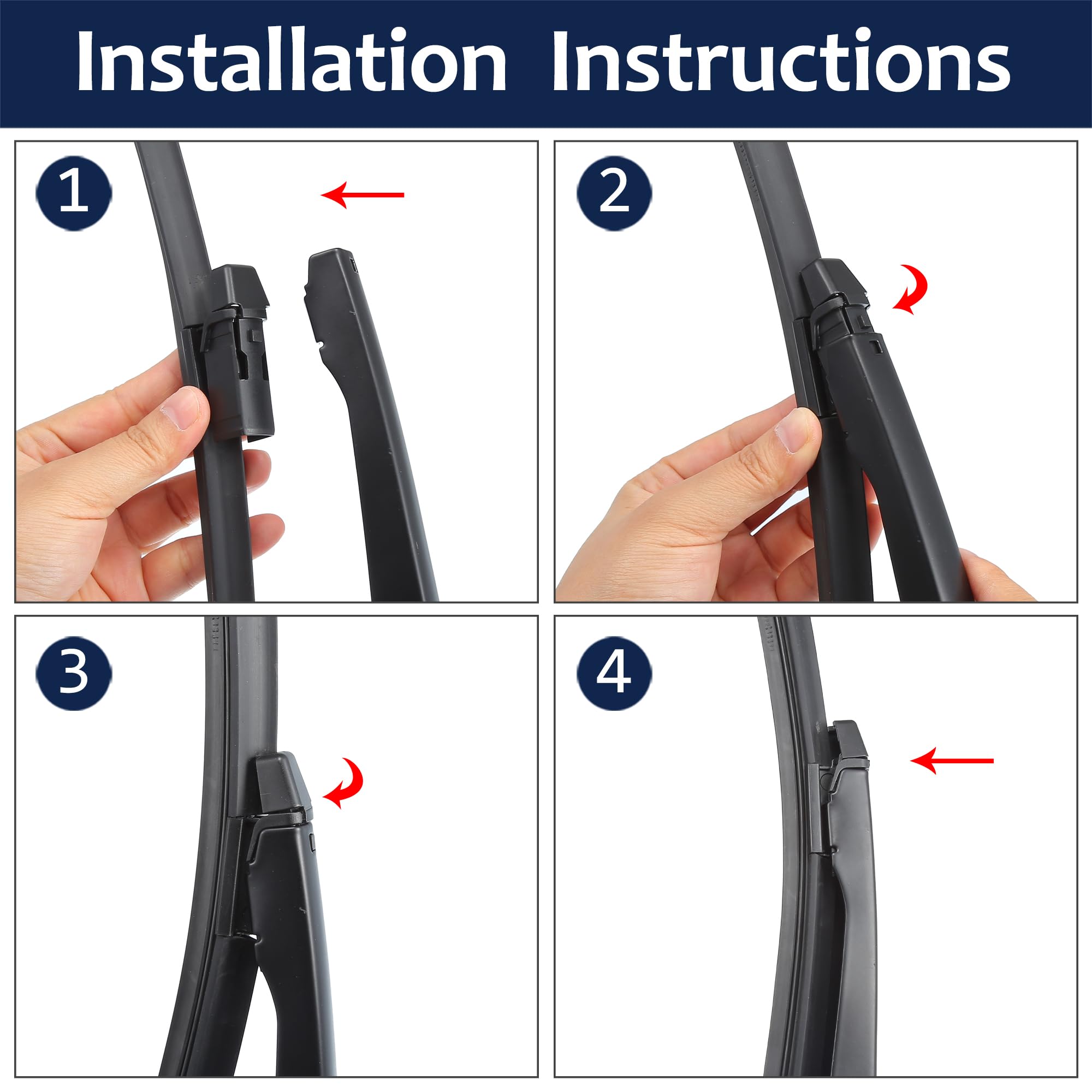 Installation Instructions

1

2

3

4