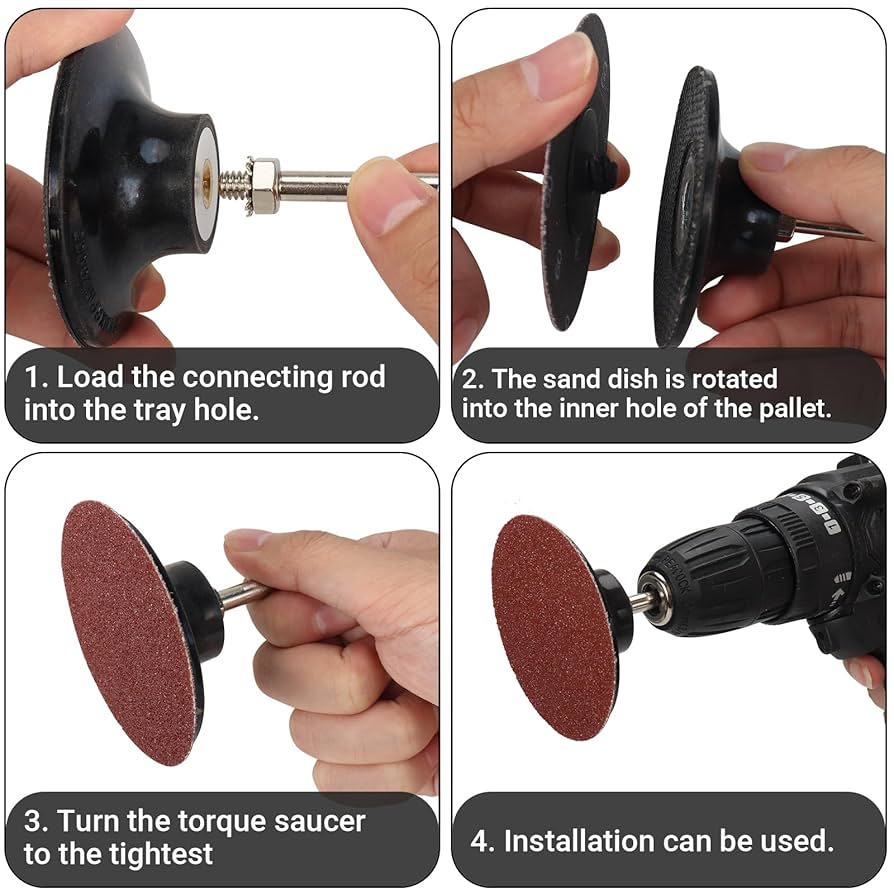 1. Load the connecting rod into the tray hole.

2. The sand dish is rotated into the inner hole of the pallet.

3. Turn the torque saucer to the tightest

4. Installation can be used.