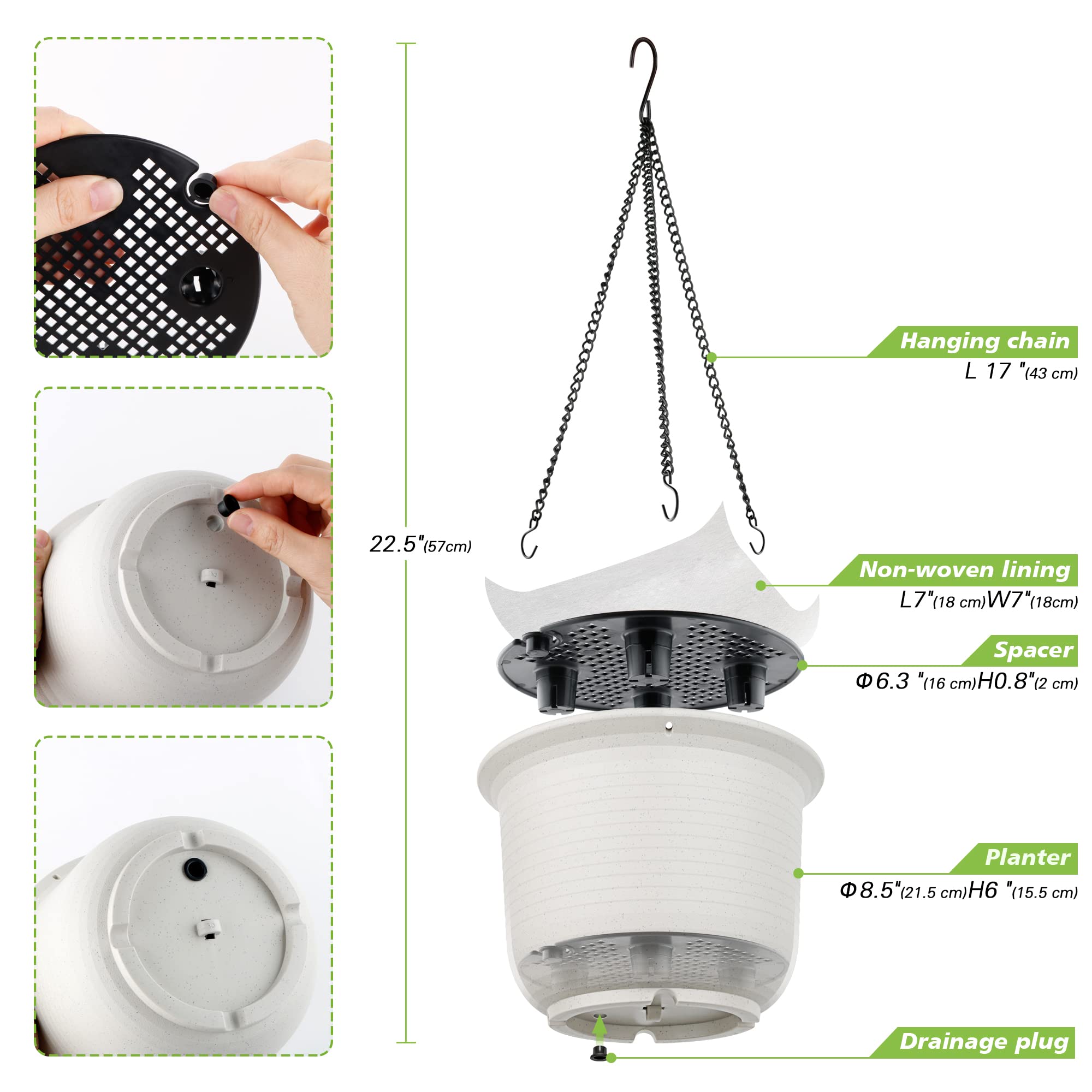 22.5"(57cm)

Hanging chain
L 17 "(43 cm)

Non-woven lining
L7"(18 cm)W7"(18cm)

Spacer
Φ6.3 "(16 cm)H0.8"(2 cm)

Planter
Φ8.5"(21.5 cm)H6 "(15.5 cm)

Drainage plug