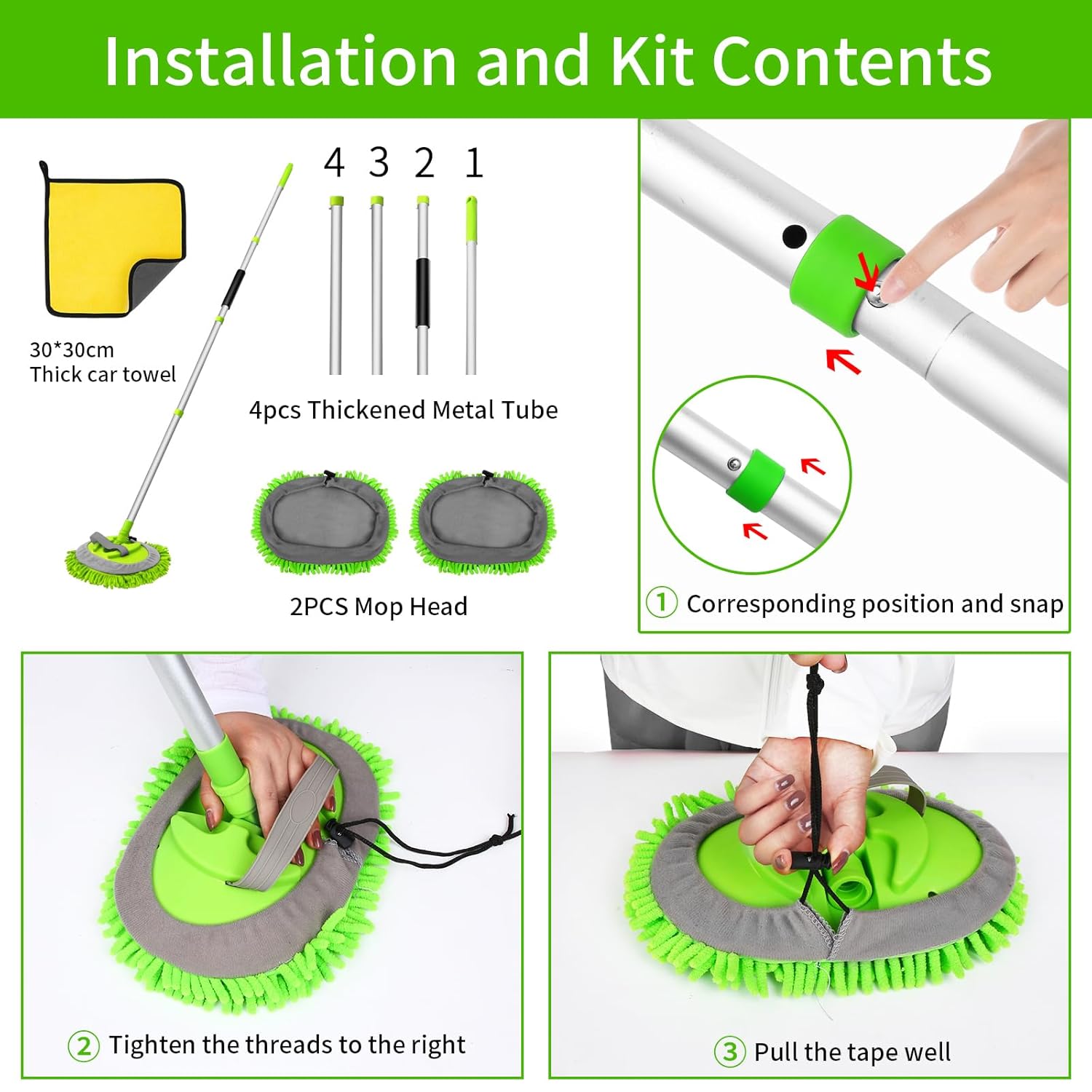 Installation and Kit Contents

30*30cm
Thick car towel

4 3 2 1

4pcs Thickened Metal Tube

2PCS Mop Head

① Corresponding position and snap

② Tighten the threads to the right

③ Pull the tape well