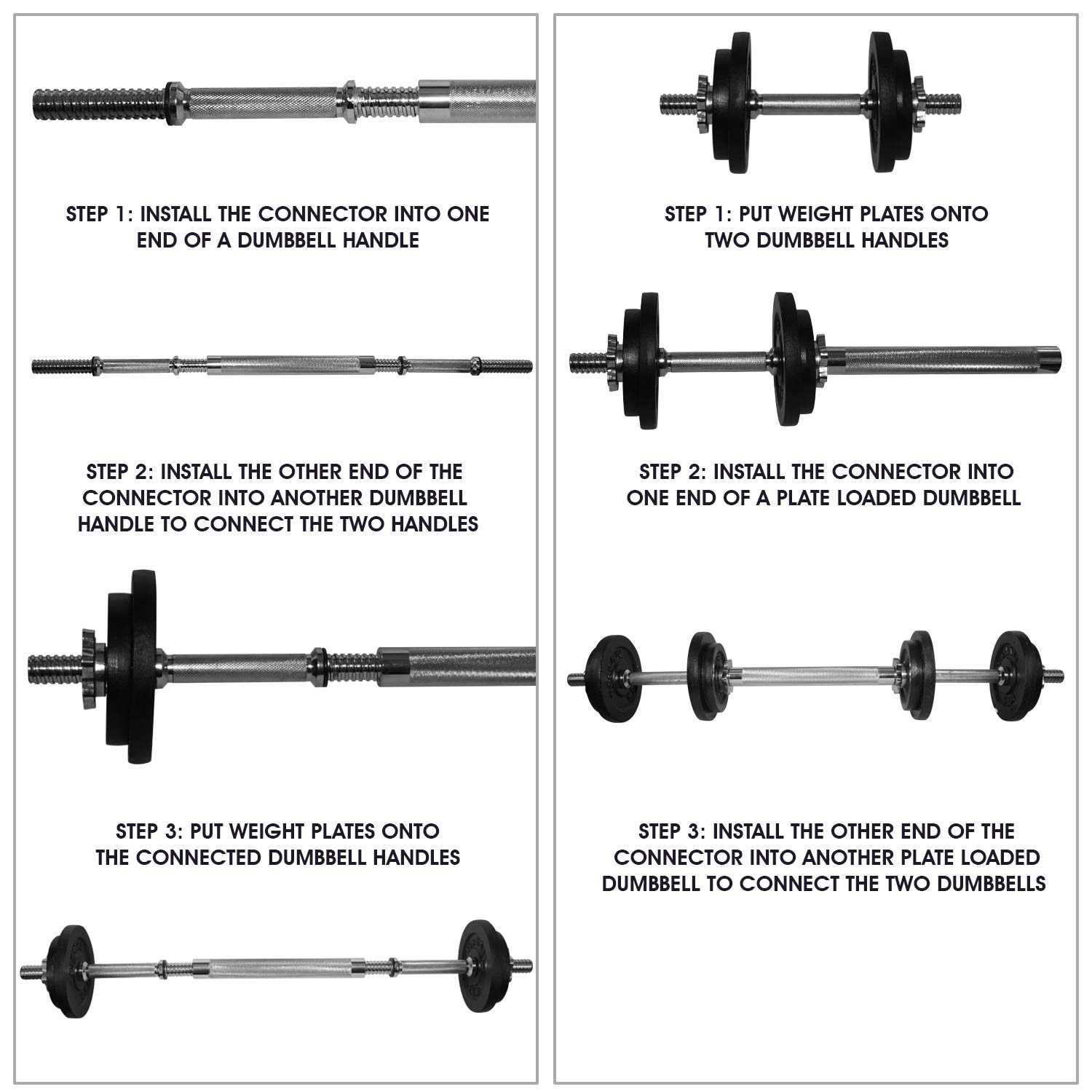 STEP 1: INSTALL THE CONNECTOR INTO ONE END OF A DUMBBELL HANDLE

STEP 2: INSTALL THE OTHER END OF THE CONNECTOR INTO ANOTHER DUMBBELL HANDLE TO CONNECT THE TWO HANDLES

STEP 3: PUT WEIGHT PLATES ONTO THE CONNECTED DUMBBELL HANDLES

STEP 1: PUT WEIGHT PLATES ONTO TWO DUMBBELL HANDLES

STEP 2: INSTALL THE CONNECTOR INTO ONE END OF A PLATE LOADED DUMBBELL

STEP 3: INSTALL THE OTHER END OF THE CONNECTOR INTO ANOTHER PLATE LOADED DUMBBELL TO CONNECT THE TWO DUMBBELLS