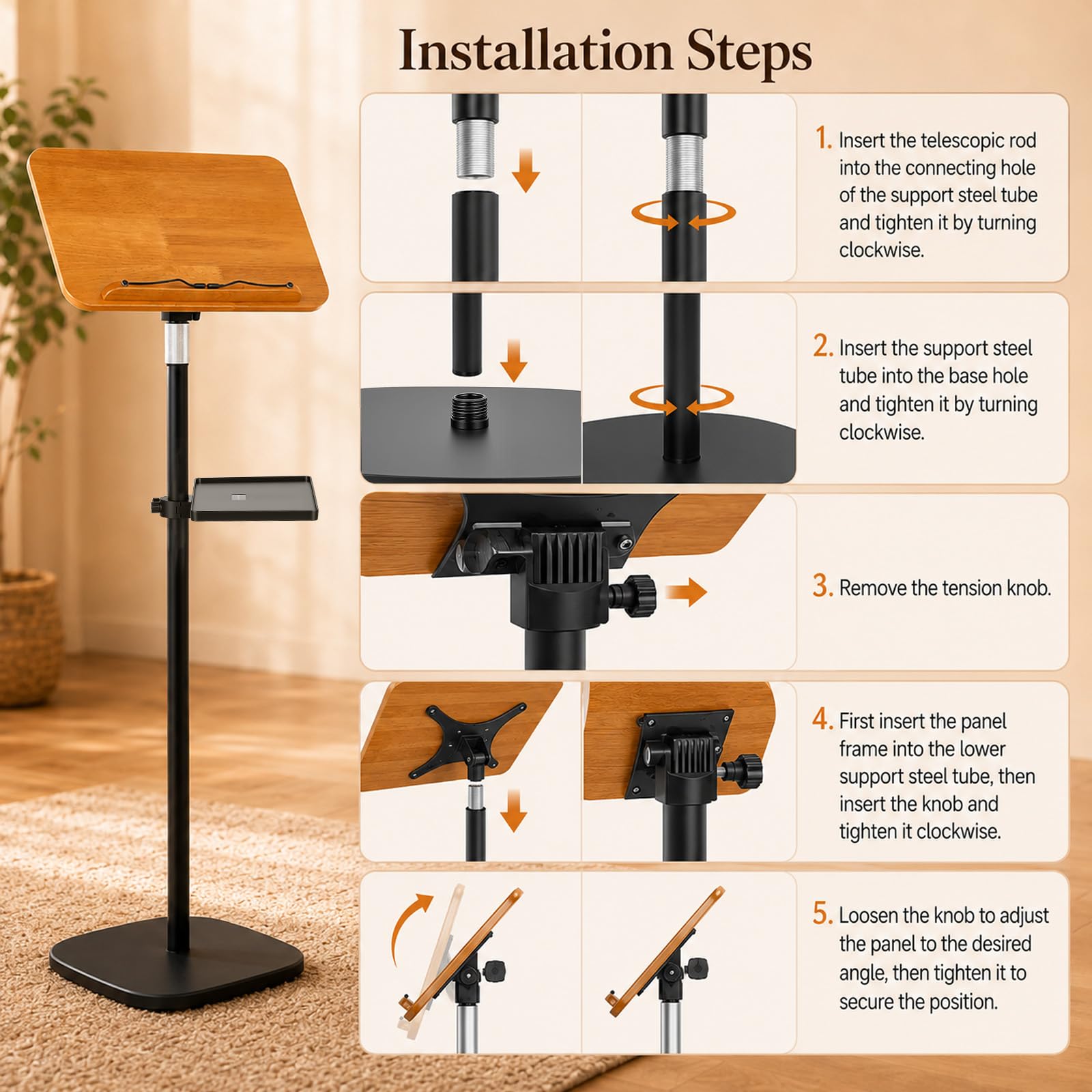 Installation Steps

1. Insert the telescopic rod into the connecting hole of the support steel tube and tighten it by turning clockwise.

2. Insert the support steel tube into the base hole and tighten it by turning clockwise.

3. Remove the tension knob.

4. First insert the panel frame into the lower support steel tube, then insert the knob and tighten it clockwise.

5. Loosen the knob to adjust the panel to the desired angle, then tighten it to secure the position.