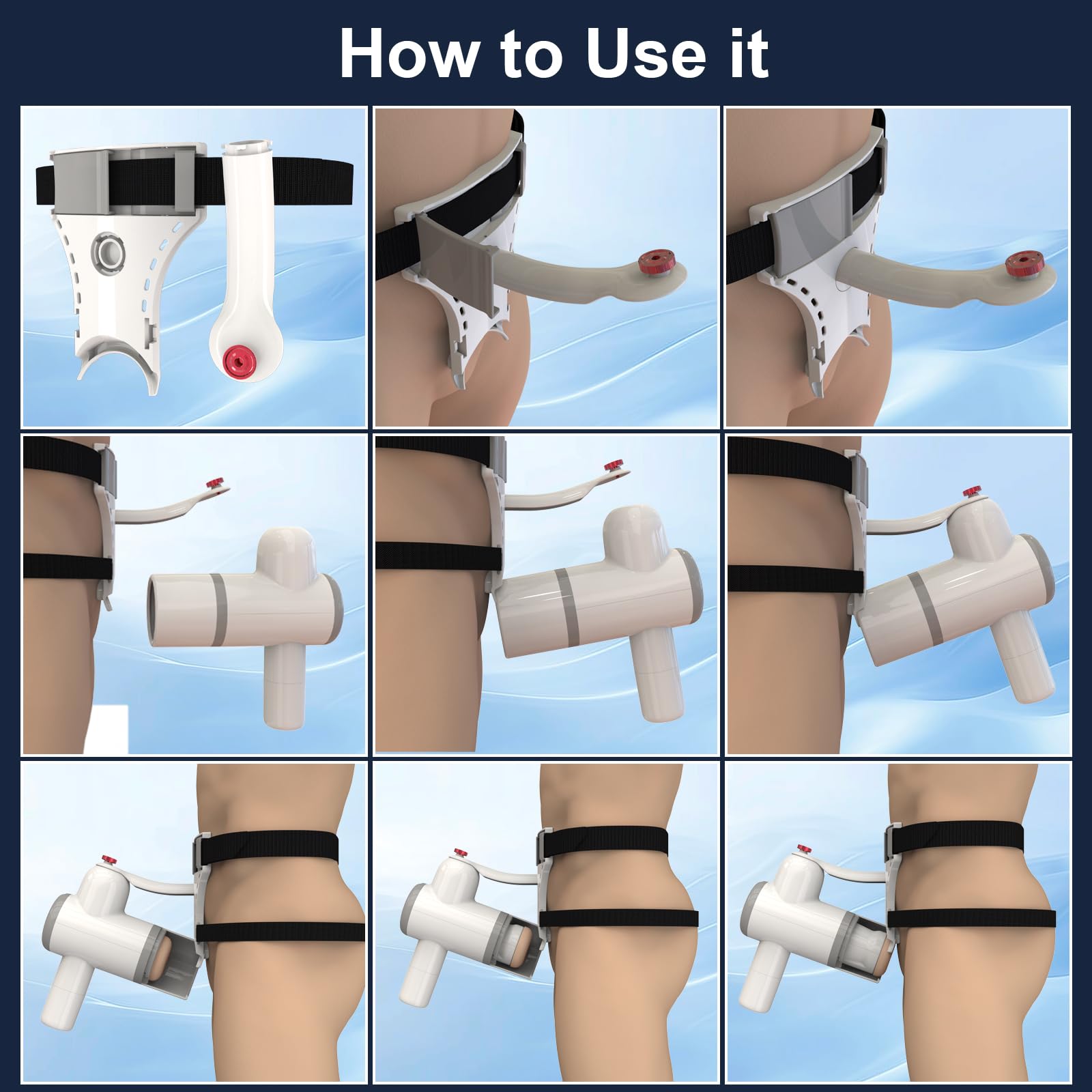 How to Use it