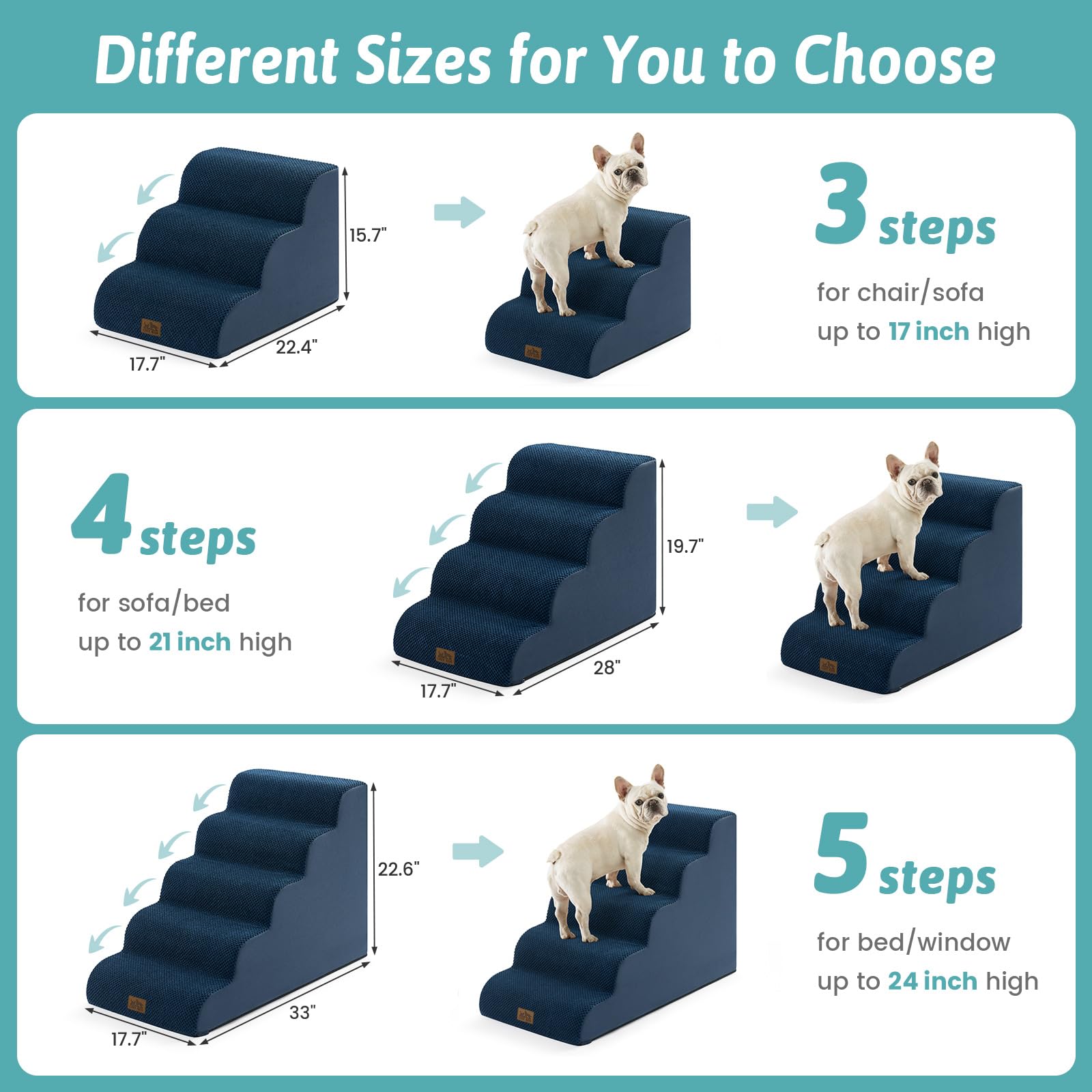 Different Sizes for You to Choose

15.7"
17.7"
22.4"

3 steps
for chair/sofa
up to 17 inch high

4 steps
for sofa/bed
up to 21 inch high

19.7"
17.7"
28"

22.6"
17.7"
33"

5 steps
for bed/window
up to 24 inch high