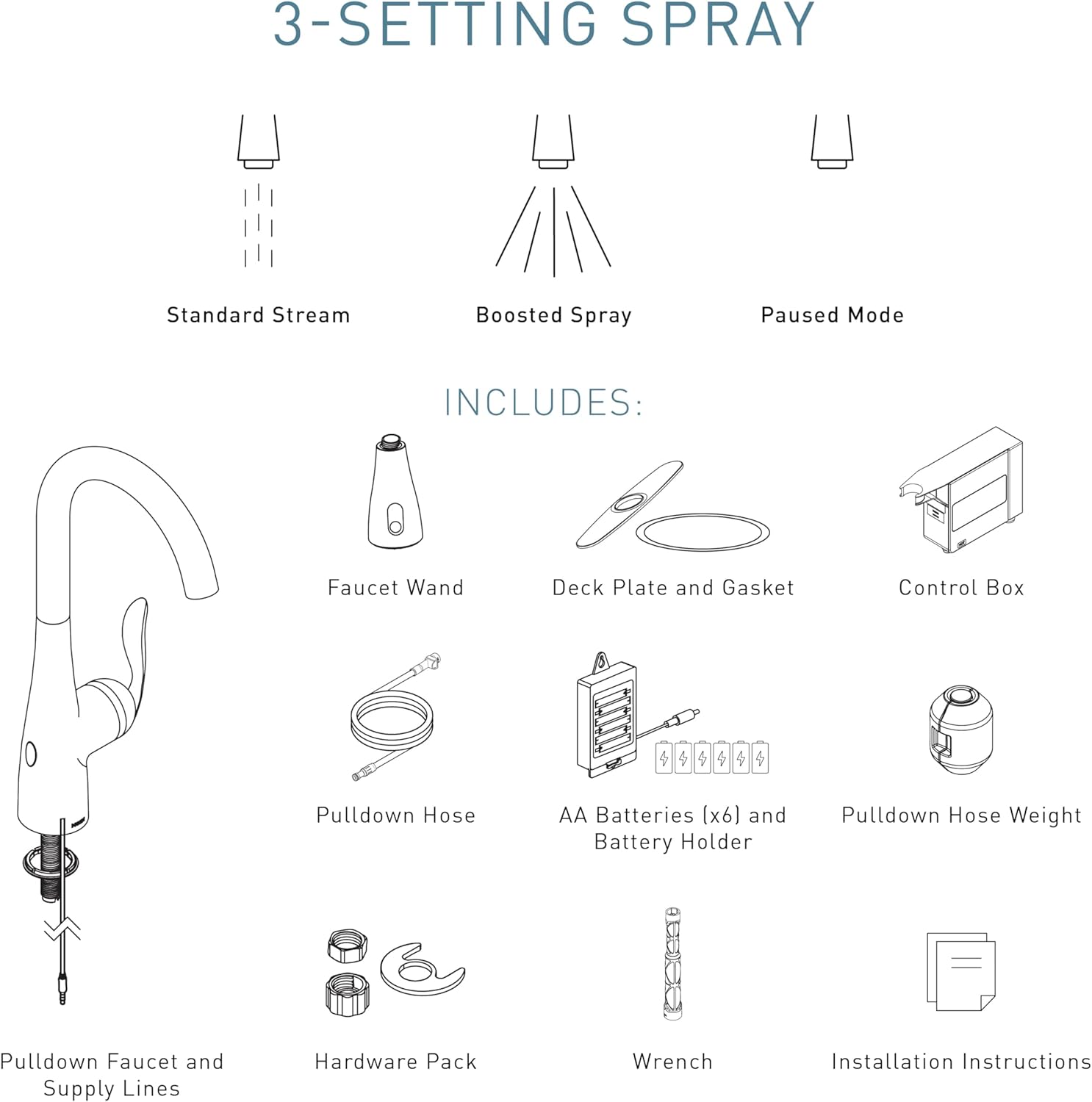 3-SETTING SPRAY

Standard Stream

Boosted Spray

Paused Mode

INCLUDES:

Faucet Wand

Deck Plate and Gasket

Control Box

Pulldown Hose

AA Batteries (x6) and Battery Holder

Pulldown Hose Weight

Pulldown Faucet and Supply Lines

Hardware Pack

Wrench

Installation Instructions