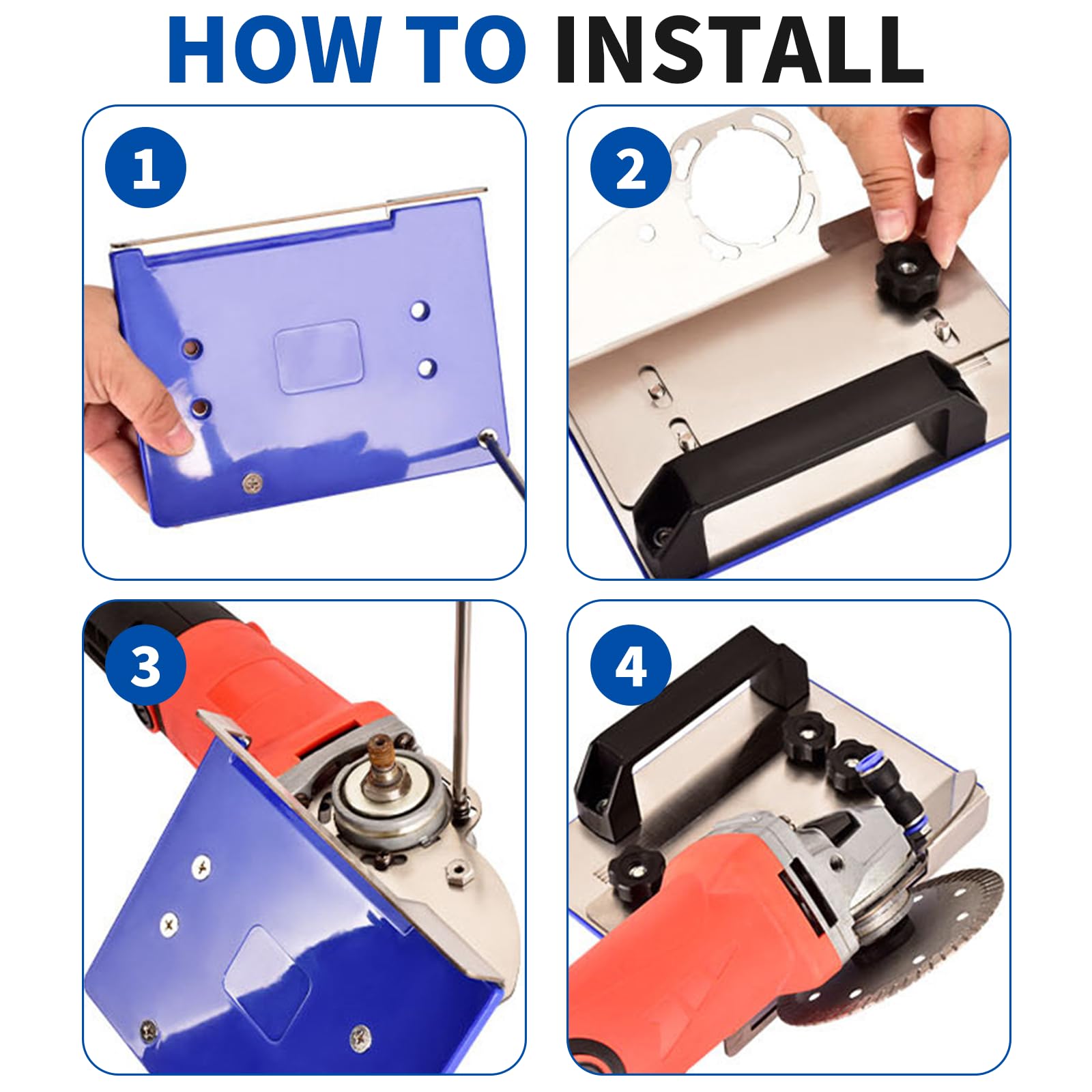 HOW TO INSTALL

1

2

3

4