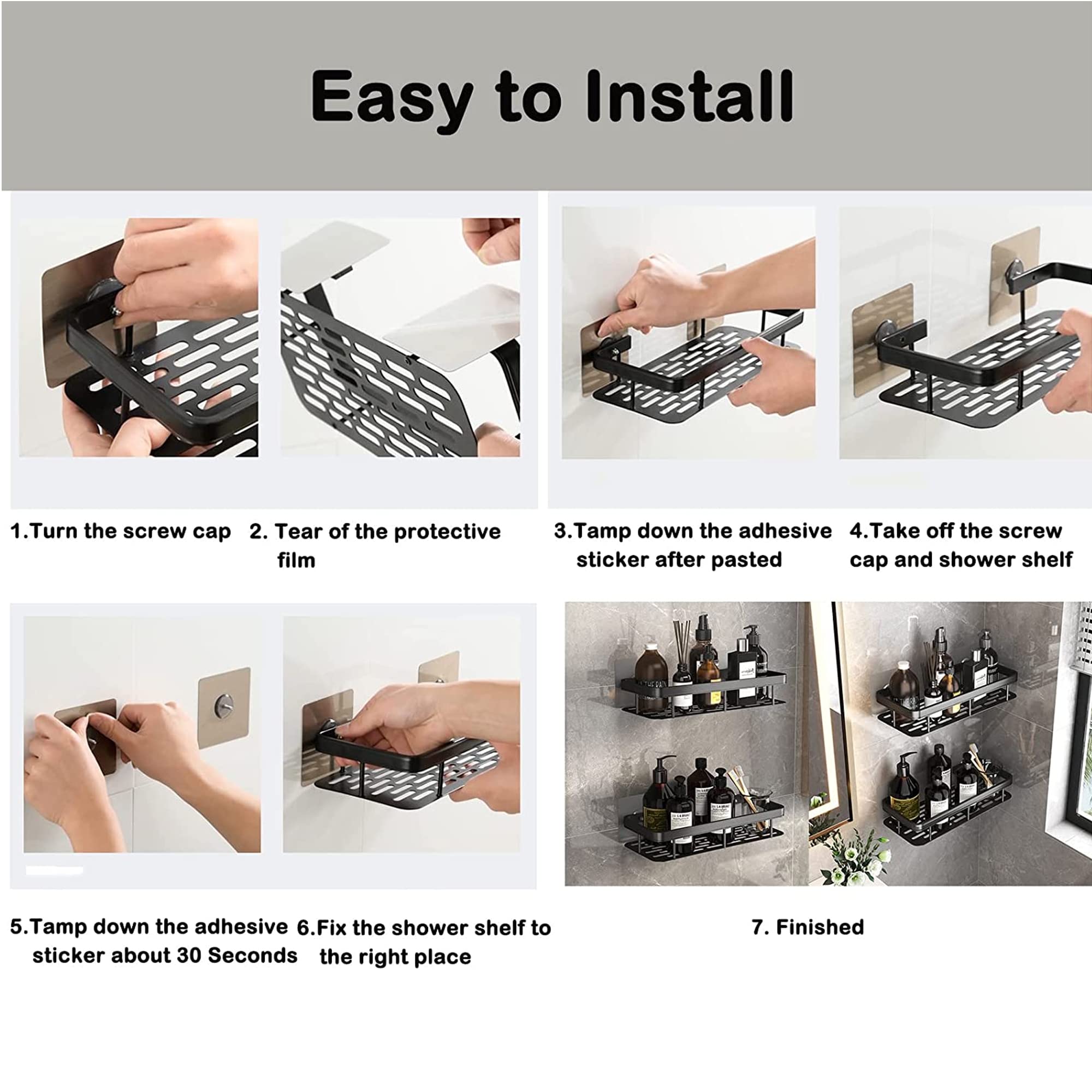 Easy to Install

1.Turn the screw cap

2. Tear of the protective film

3.Tamp down the adhesive sticker after pasted

4.Take off the screw cap and shower shelf

5.Tamp down the adhesive sticker about 30 Seconds

6.Fix the shower shelf to the right place

7. Finished