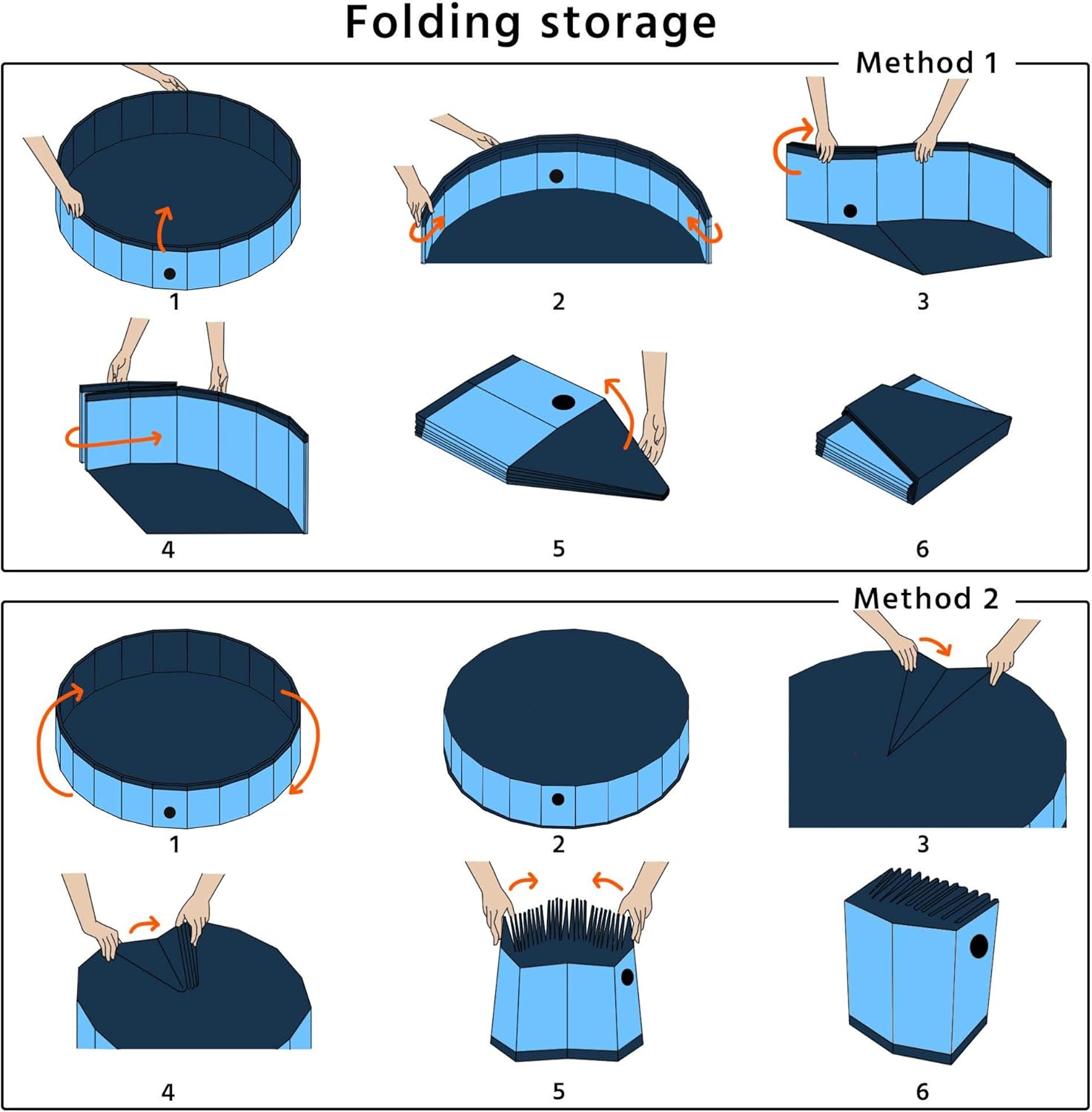 Folding storage

Method 1

1

2

3

4

5

6

Method 2

1

2

3

4

5

6