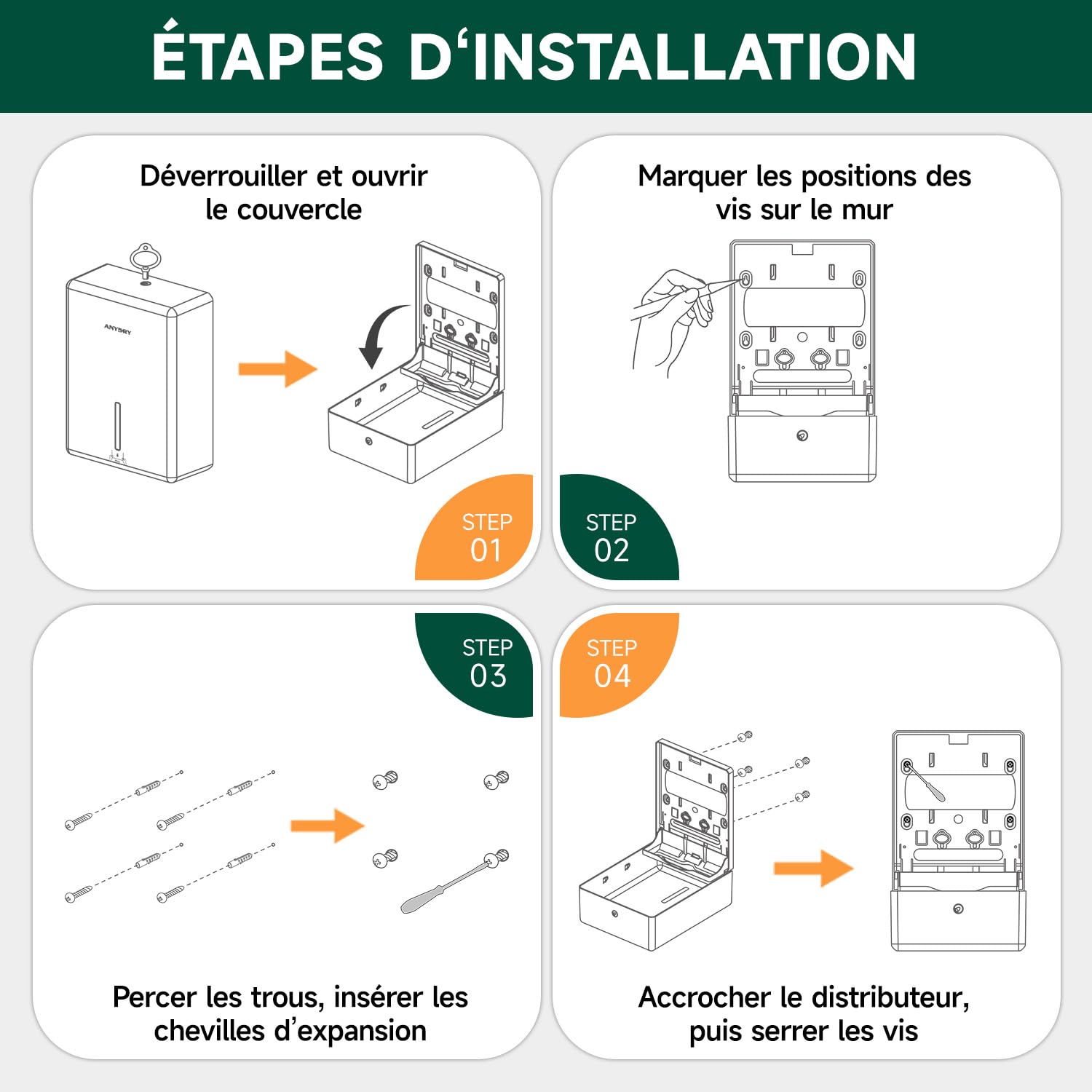 ÉTAPES D‘INSTALLATION

Déverrouiller et ouvrir le couvercle

ANYDRY

STEP 01

Marquer les positions des vis sur le mur

STEP 02

STEP 03

Percer les trous, insérer les chevilles d’expansion

STEP 04

Accrocher le distributeur, puis serrer les vis