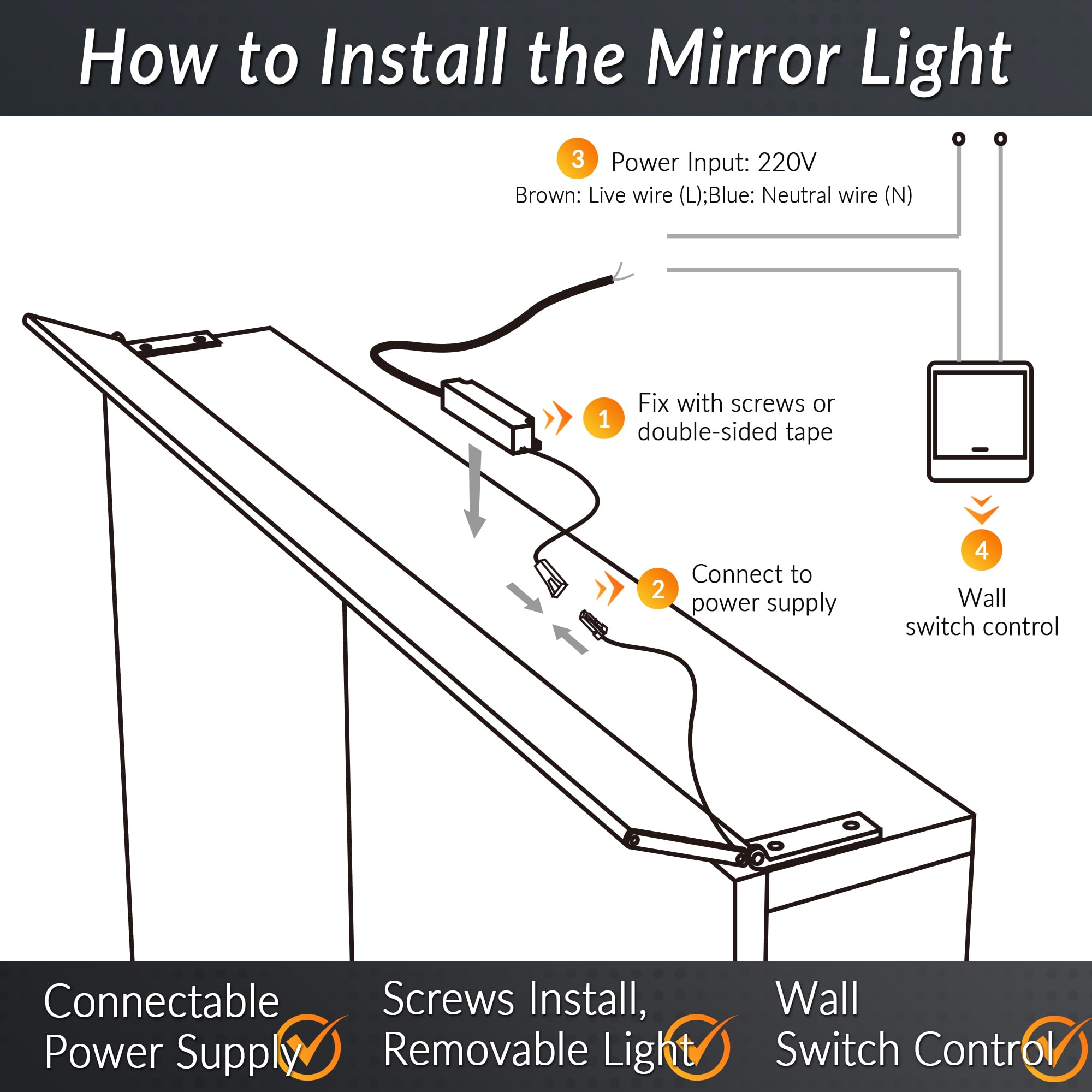 How to Install the Mirror Light

3 Power Input: 220V
Brown: Live wire (L);Blue: Neutral wire (N)

1 Fix with screws or double-sided tape

2 Connect to power supply

4 Wall switch control

Connectable Power Supply

Screws Install, Removable Light

Wall Switch Control