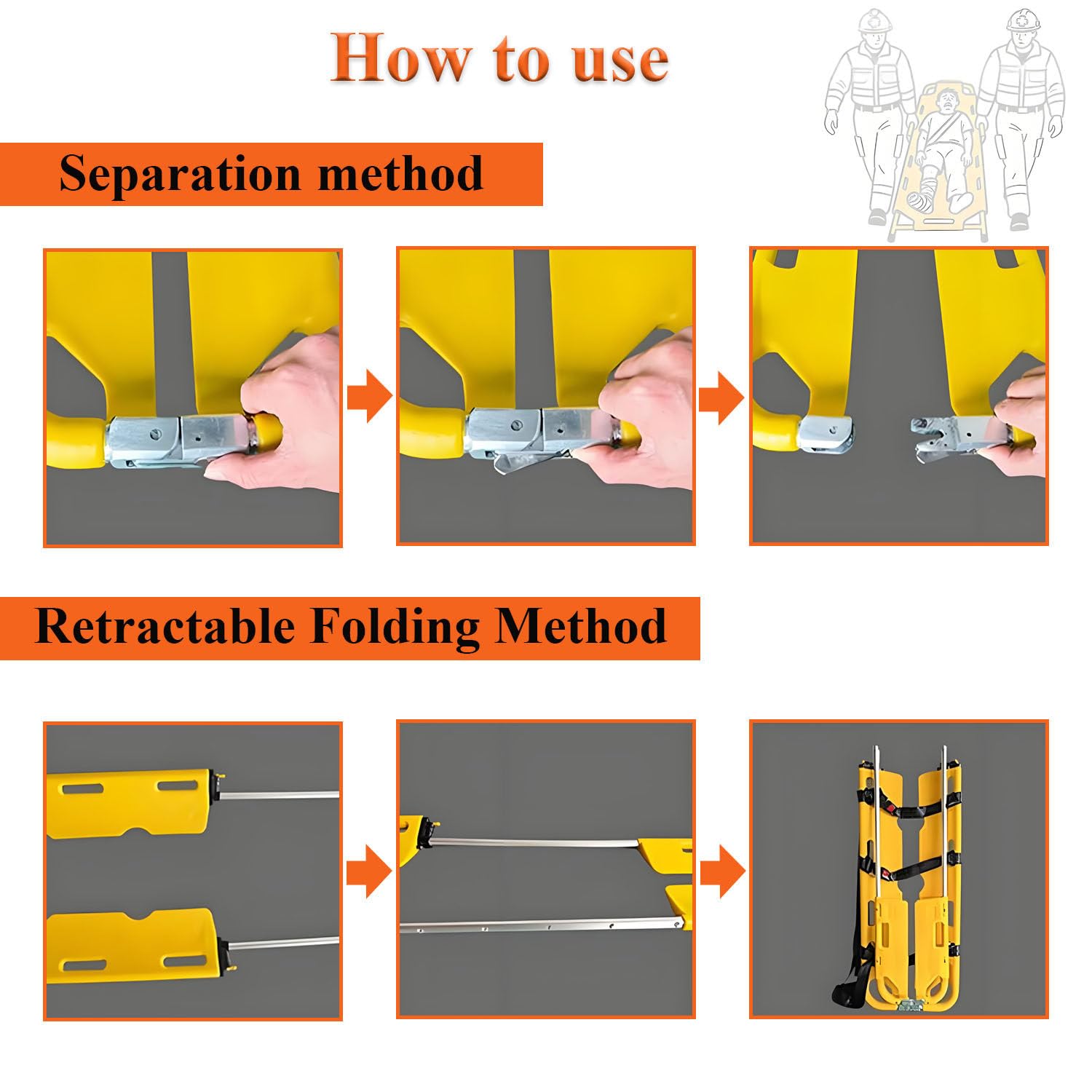 How to use

Separation method

Retractable Folding Method