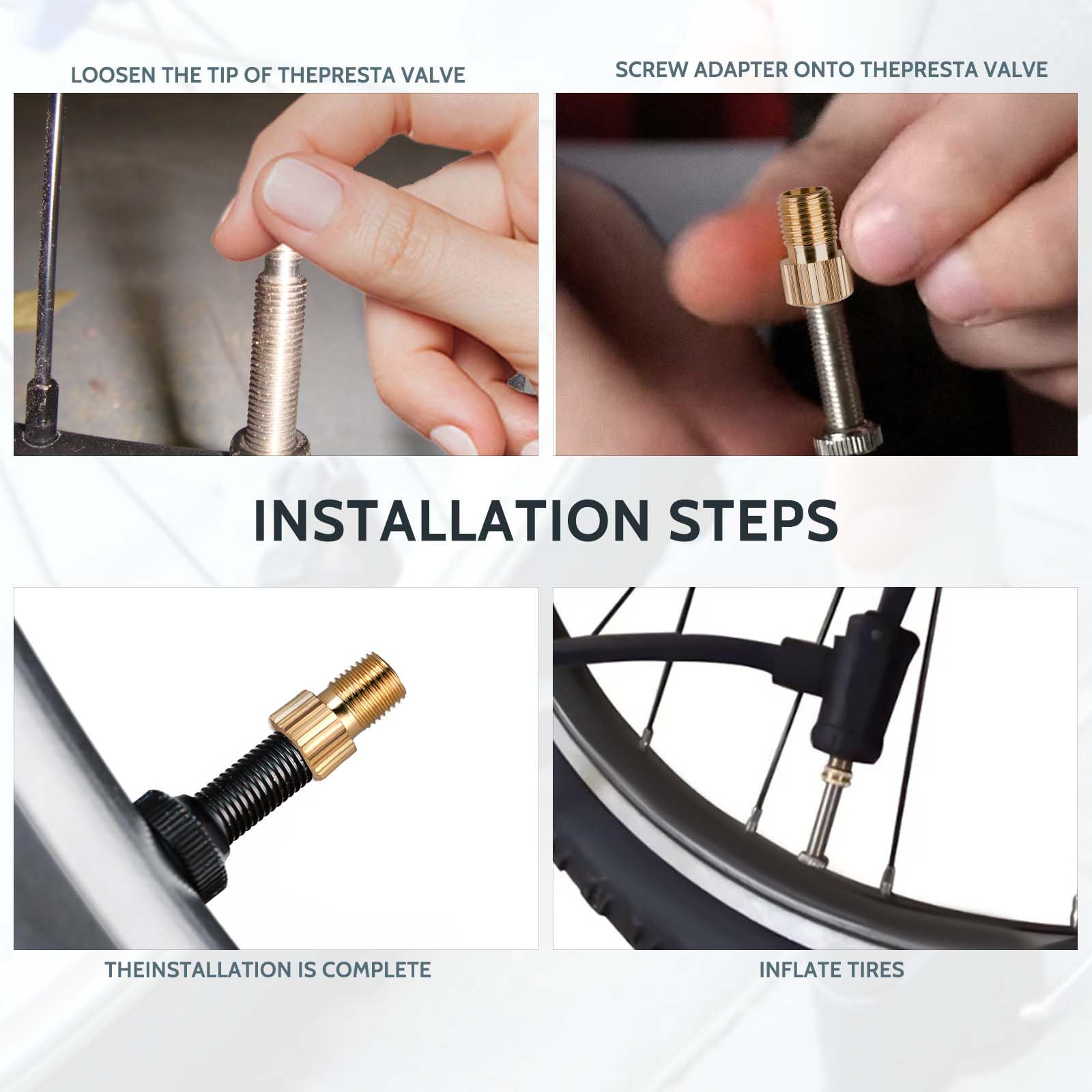 LOOSEN THE TIP OF THEPRESTA VALVE

SCREW ADAPTER ONTO THEPRESTA VALVE

INSTALLATION STEPS

THEINSTALLATION IS COMPLETE

INFLATE TIRES