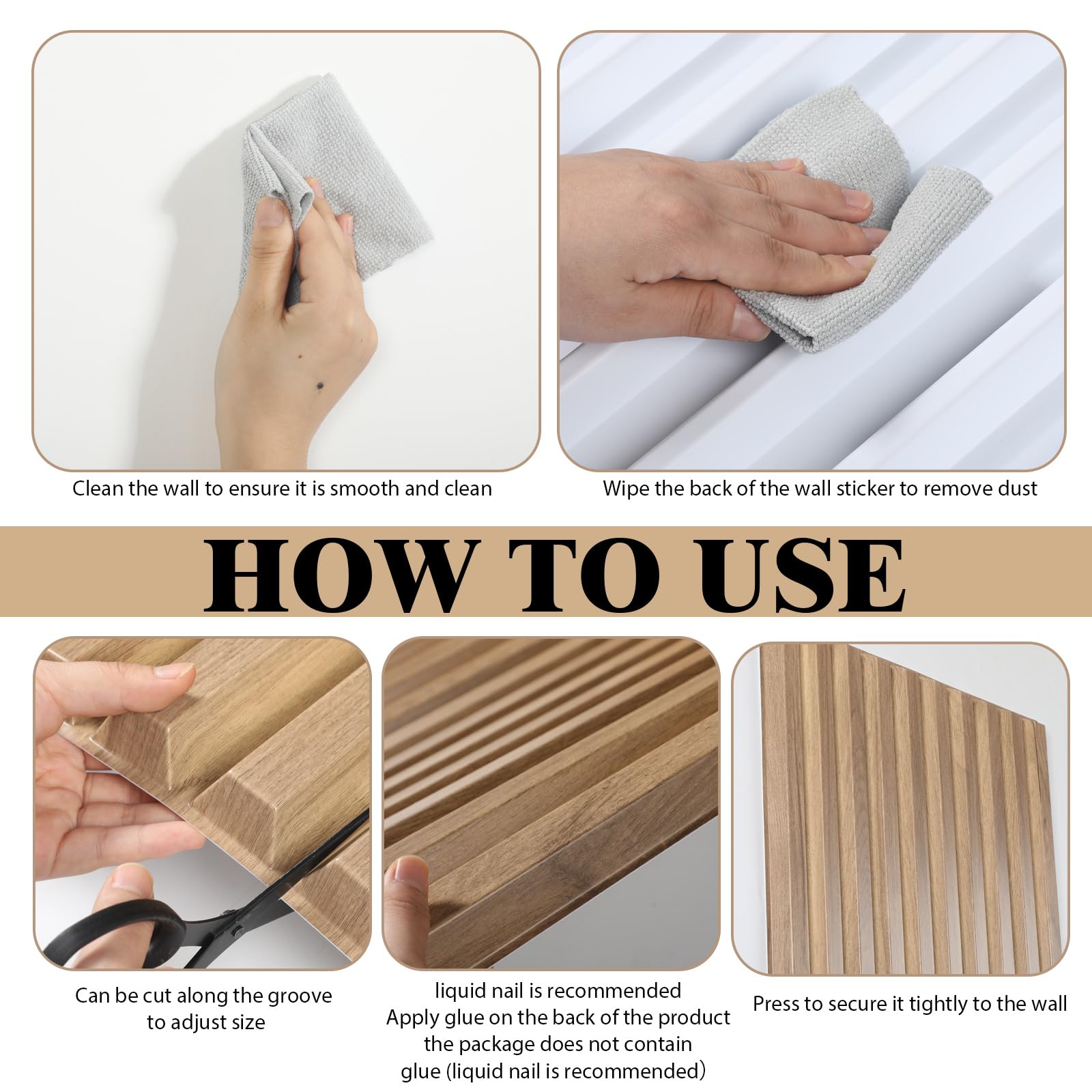 Clean the wall to ensure it is smooth and clean

Wipe the back of the wall sticker to remove dust

HOW TO USE

Can be cut along the groove to adjust size

liquid nail is recommended
Apply glue on the back of the product the package does not contain glue (liquid nail is recommended)

Press to secure it tightly to the wall