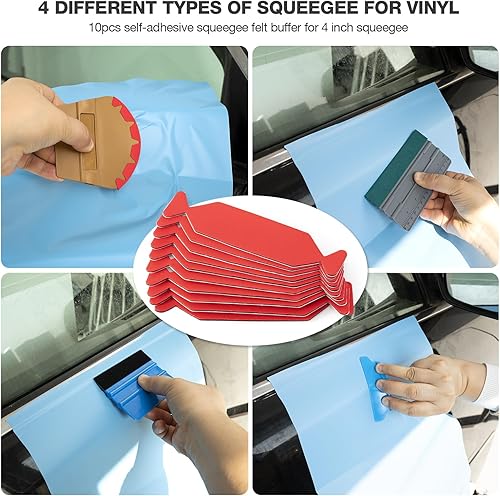 4 DIFFERENT TYPES OF SQUEEGEE FOR VINYL

10pcs self-adhesive squeegee felt buffer for 4 inch squeegee