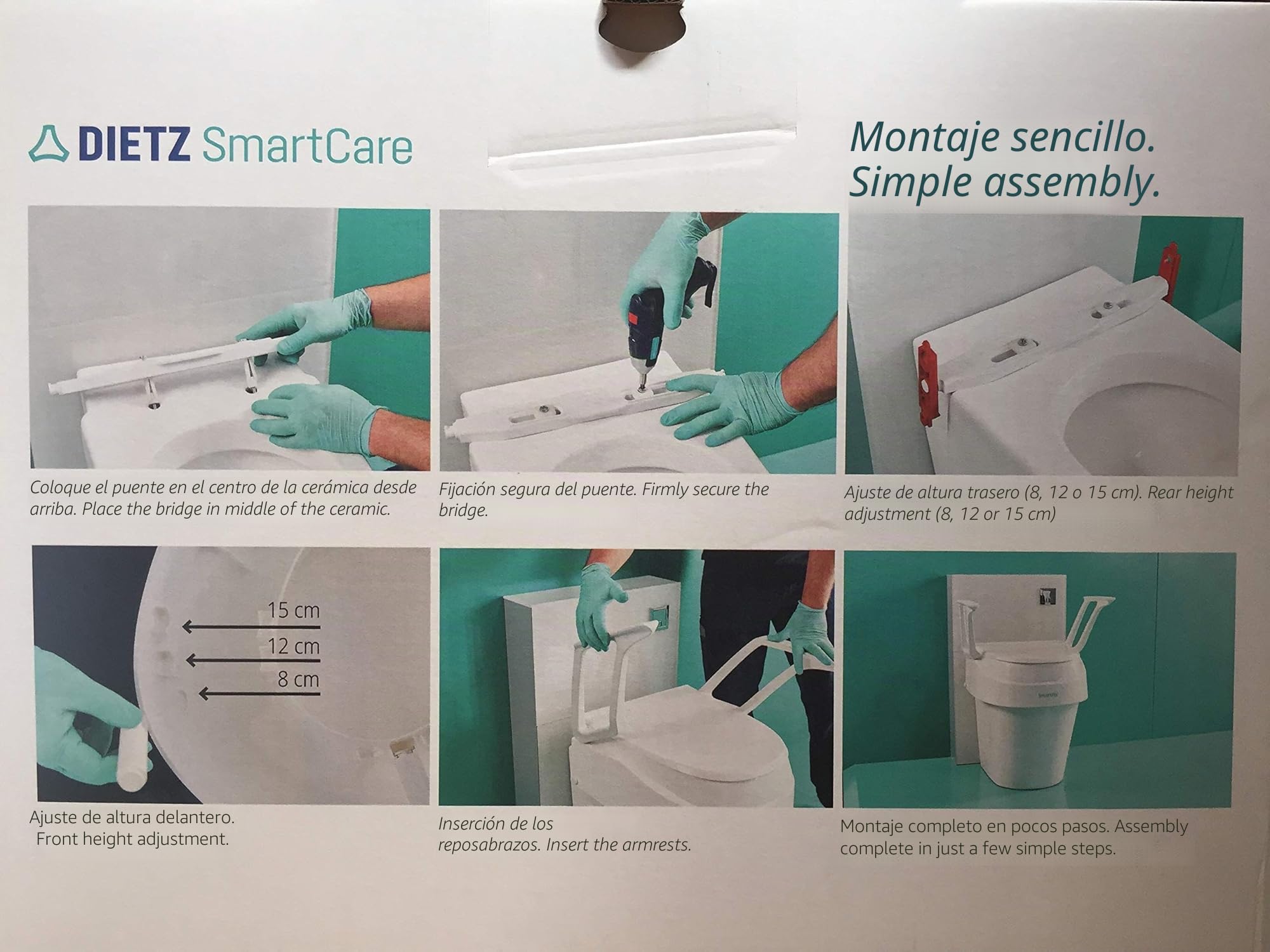 DIETZ SmartCare

Montaje sencillo.
Simple assembly.

Coloque el puente en el centro de la cerámica desde arriba. Place the bridge in middle of the ceramic.

Fijación segura del puente. Firmly secure the bridge.

Ajuste de altura trasero (8, 12 o 15 cm). Rear height adjustment (8, 12 or 15 cm)

15 cm
12 cm
8 cm

Ajuste de altura delantero.
Front height adjustment.

Inserción de los reposabrazos. Insert the armrests.

Montaje completo en pocos pasos. Assembly complete in just a few simple steps.